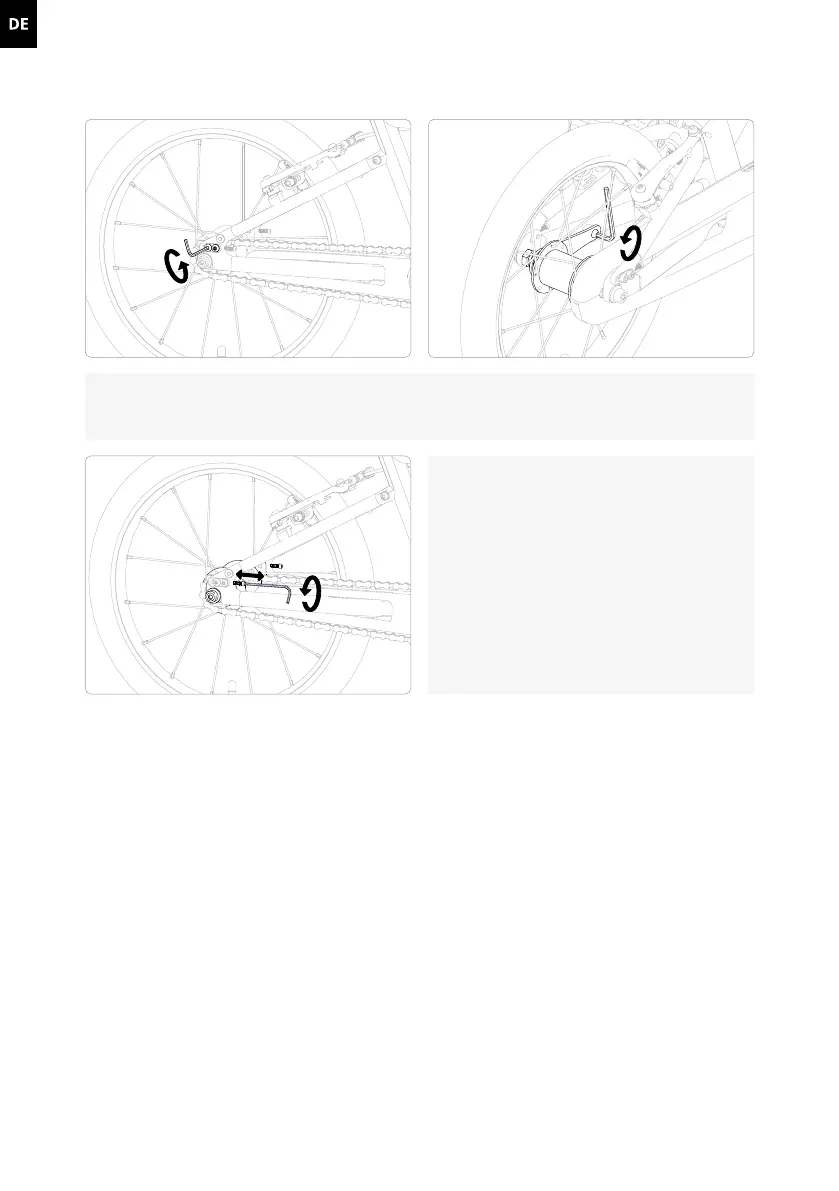 DE