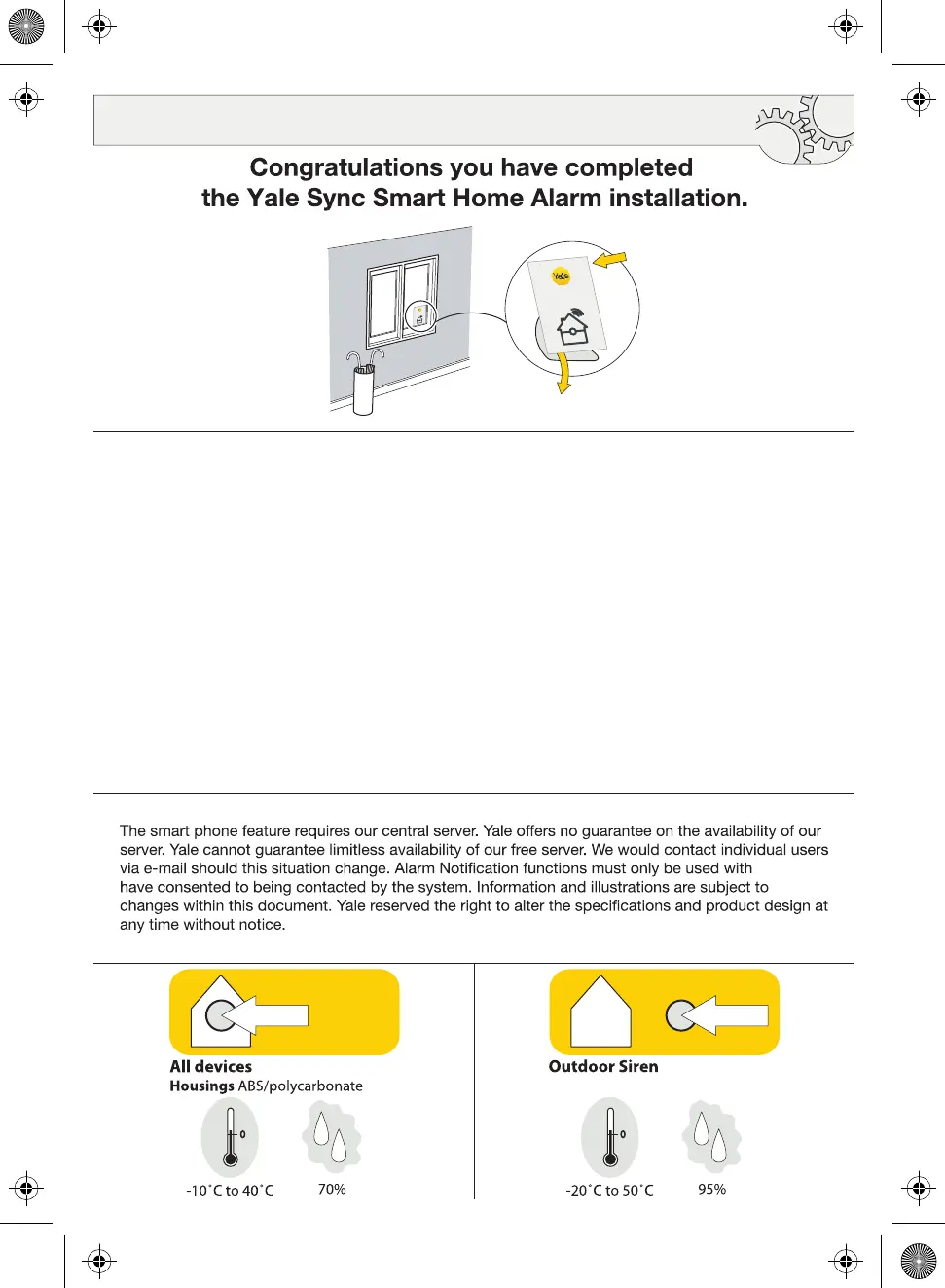 Congratulations you have completed the Yale Sync Smart Home Alarm installation.

Yale

The smart phone feature requires our central server. Yale offers no guarantee on the availability of our server. Yale cannot guarantee limitless availability of our free server. We would contact individual users via e-mail should this situation change. Alarm Notification functions must only be used with have consented to being contacted by the system. Information and illustrations are subject to changes within this document. Yale reserved the right to alter the specifications and product design at any time without notice.

All devices
Housings ABS/polycarbonate

0

-10˚C to 40˚C

70%

Outdoor Siren

0

-20˚C to 50˚C

95%