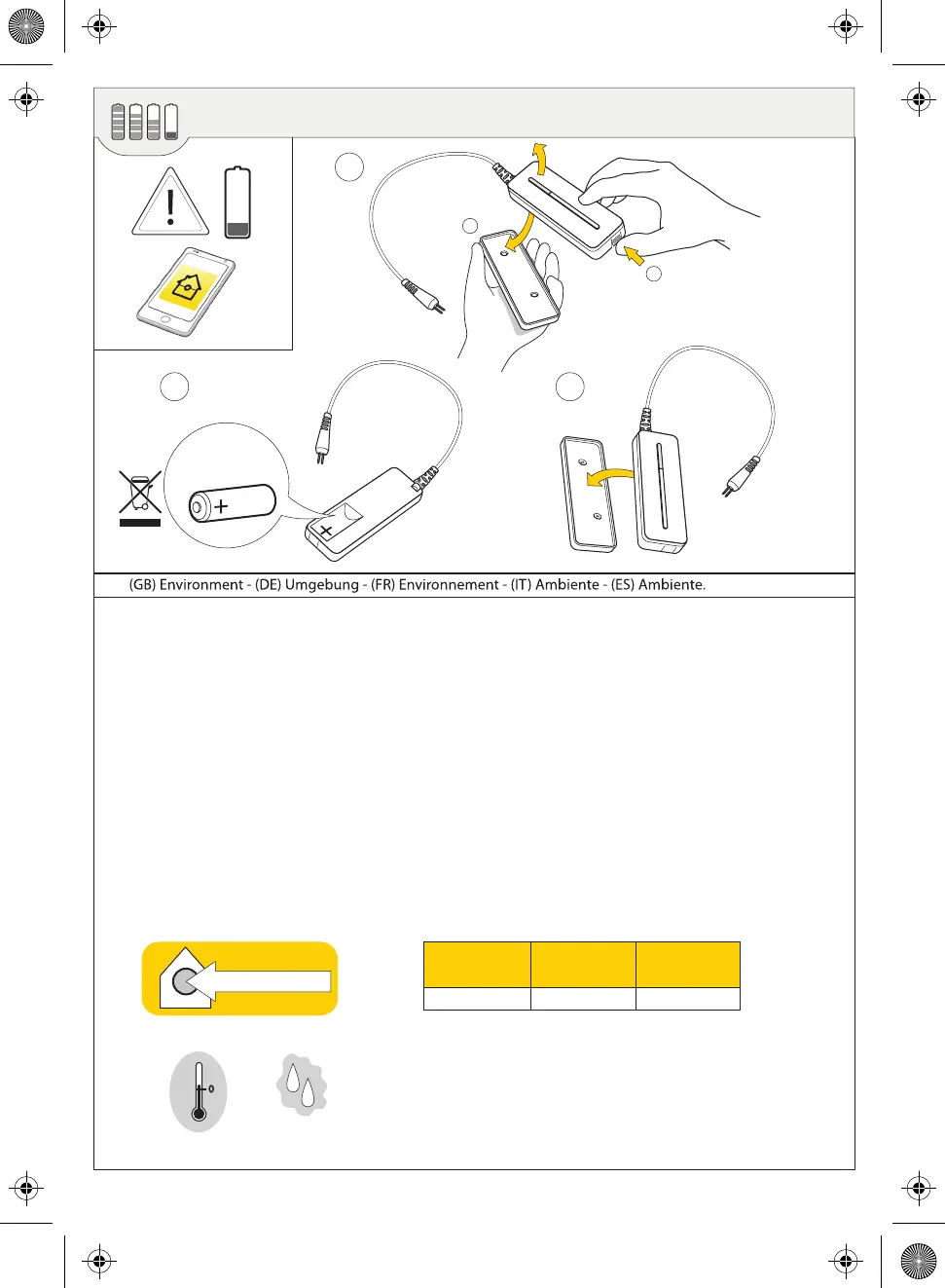 (GB) Environment - (DE) Umgebung - (FR) Environnement - (IT) Ambiente - (ES) Ambiente.