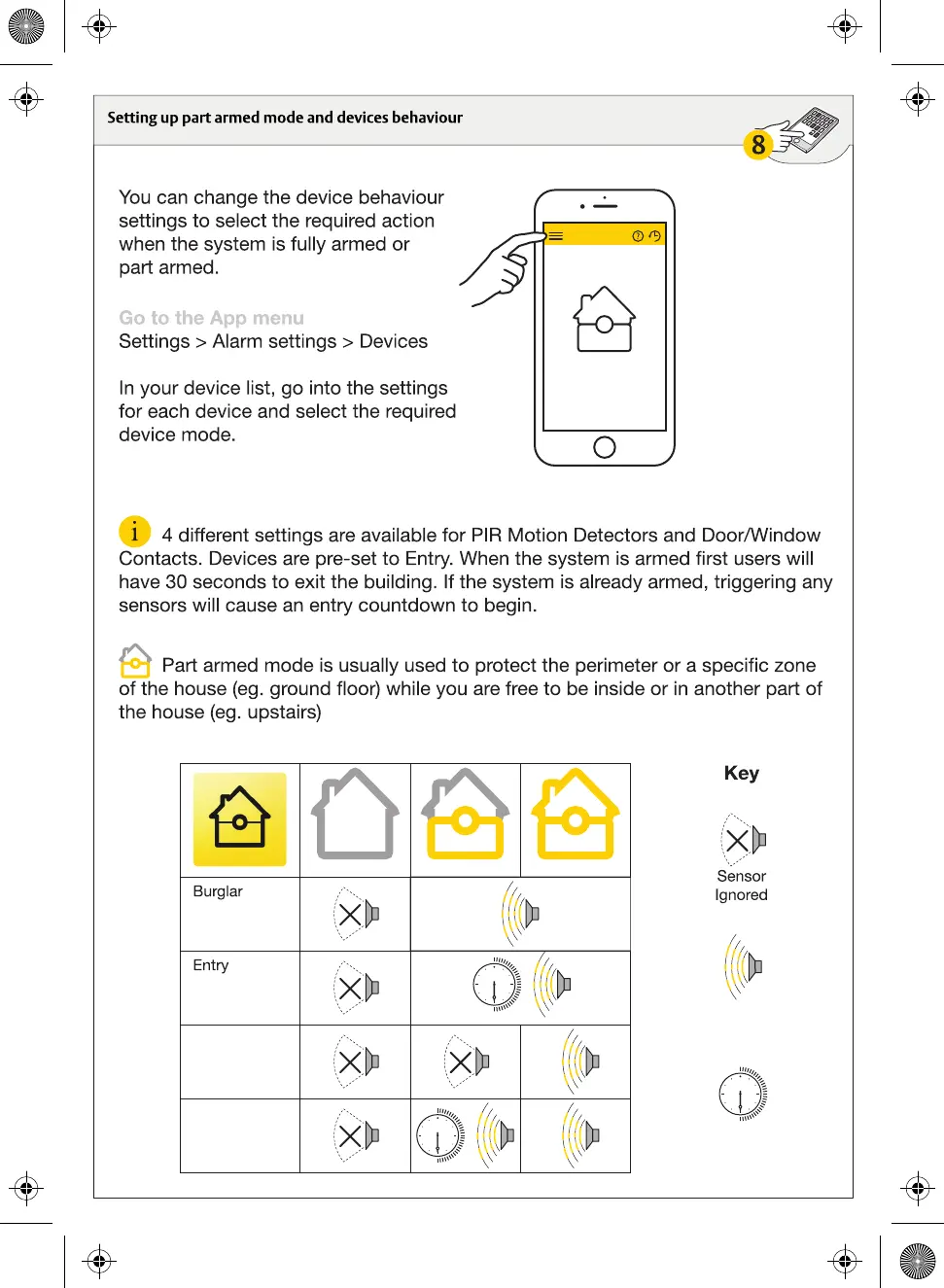 Setting up part armed mode and devices behaviour

8

You can change the device behaviour settings to select the required action when the system is fully armed or part armed.

Go to the App menu
Settings > Alarm settings > Devices

In your device list, go into the settings for each device and select the required device mode.

i 4 different settings are available for PIR Motion Detectors and Door/Window Contacts. Devices are pre-set to Entry. When the system is armed first users will have 30 seconds to exit the building. If the system is already armed, triggering any sensors will cause an entry countdown to begin.

Part armed mode is usually used to protect the perimeter or a specific zone of the house (eg. ground floor) while you are free to be inside or in another part of the house (eg. upstairs)

| | | | |
|---|---|---|---|
| Burglar | | | |
| Entry | | | |
| | | | |
| | | | |

Key

Sensor Ignored