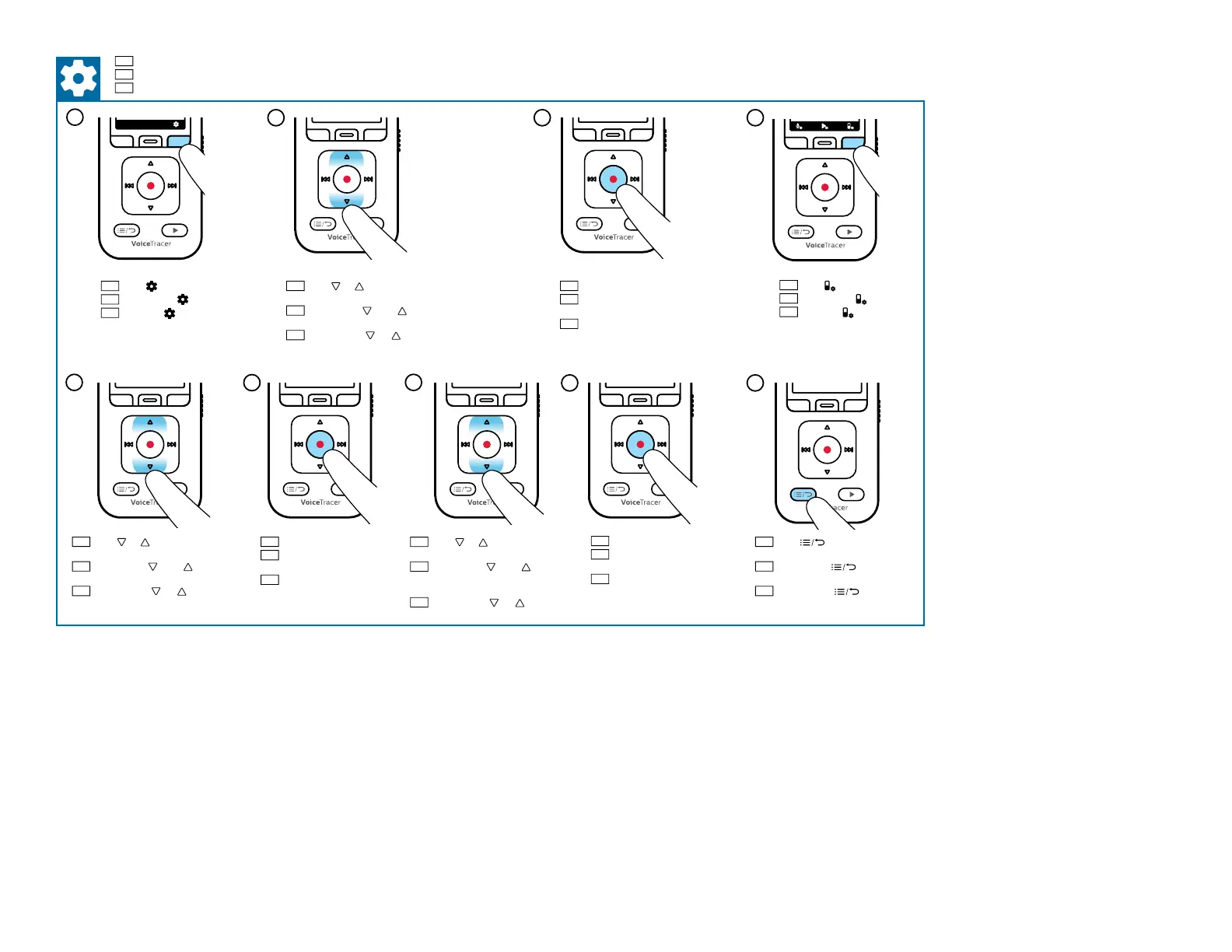 VoiceTracer

VoiceTr

VoiceTracer

VoiceTracer

VoiceTr

VoiceTracer

VoiceTr

VoiceTracer

acer