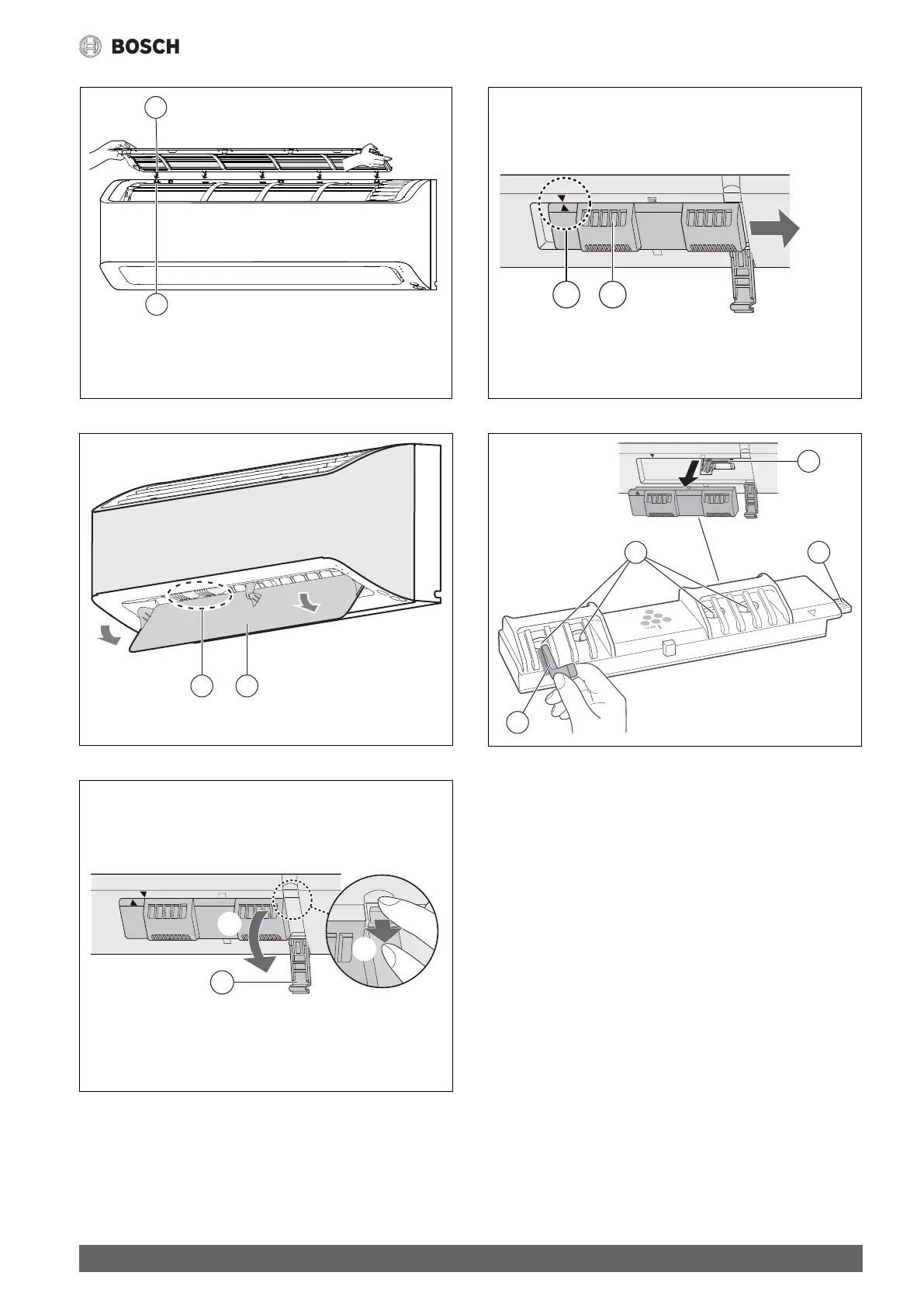 BOSCH