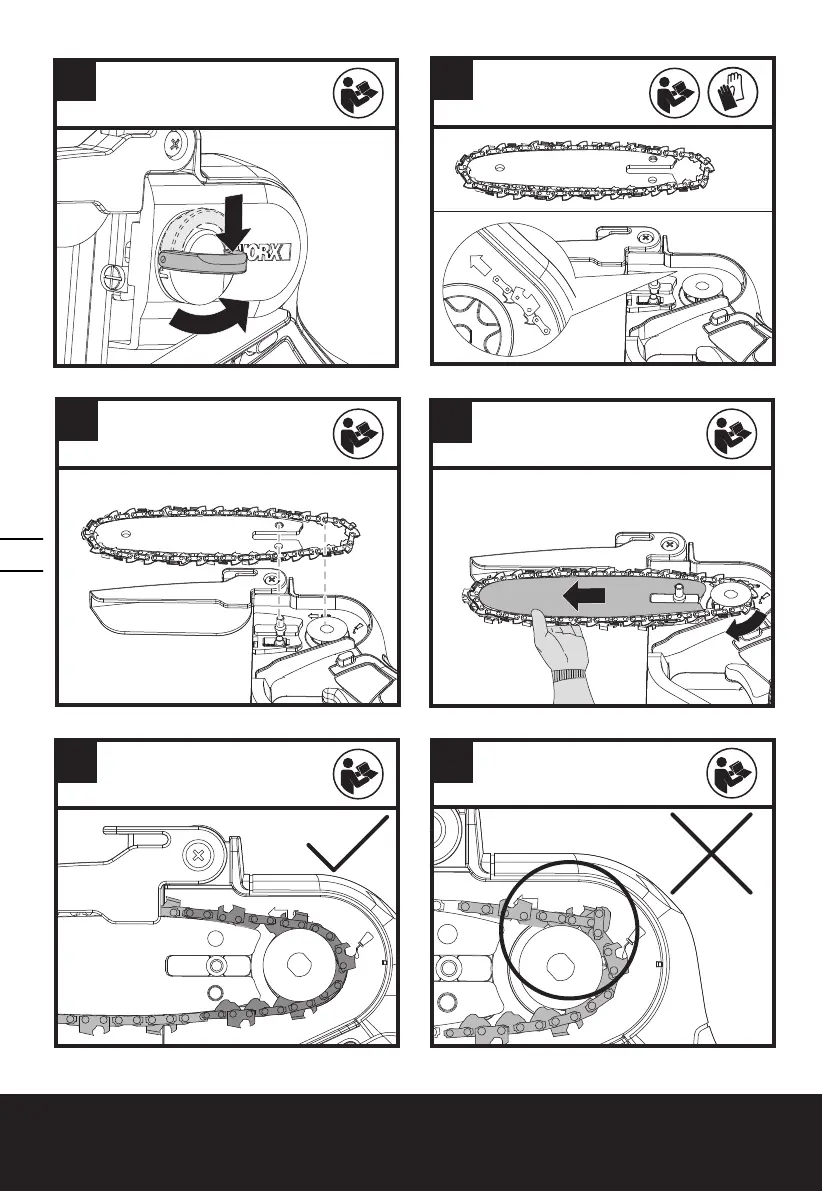 WORX