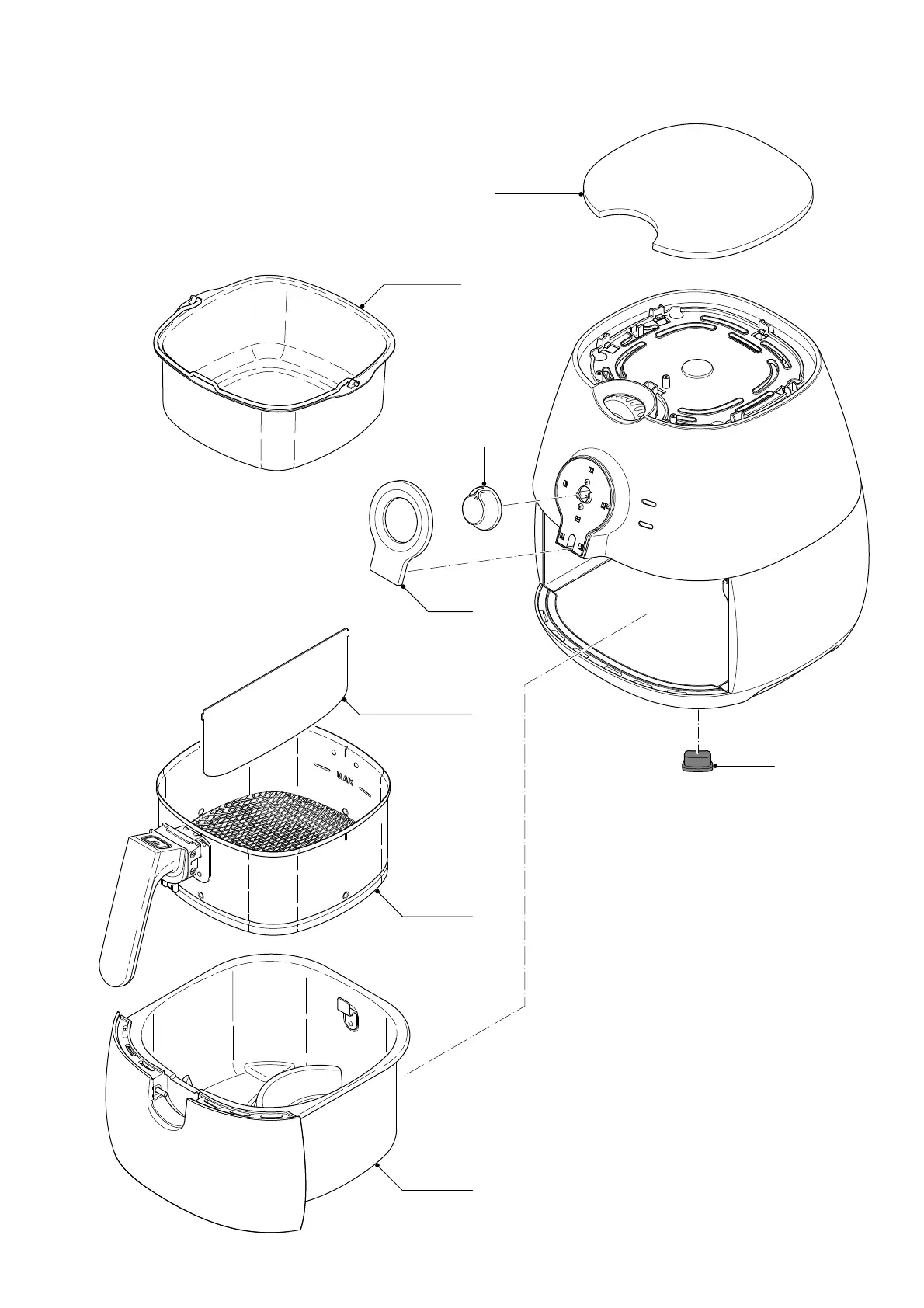 MAX