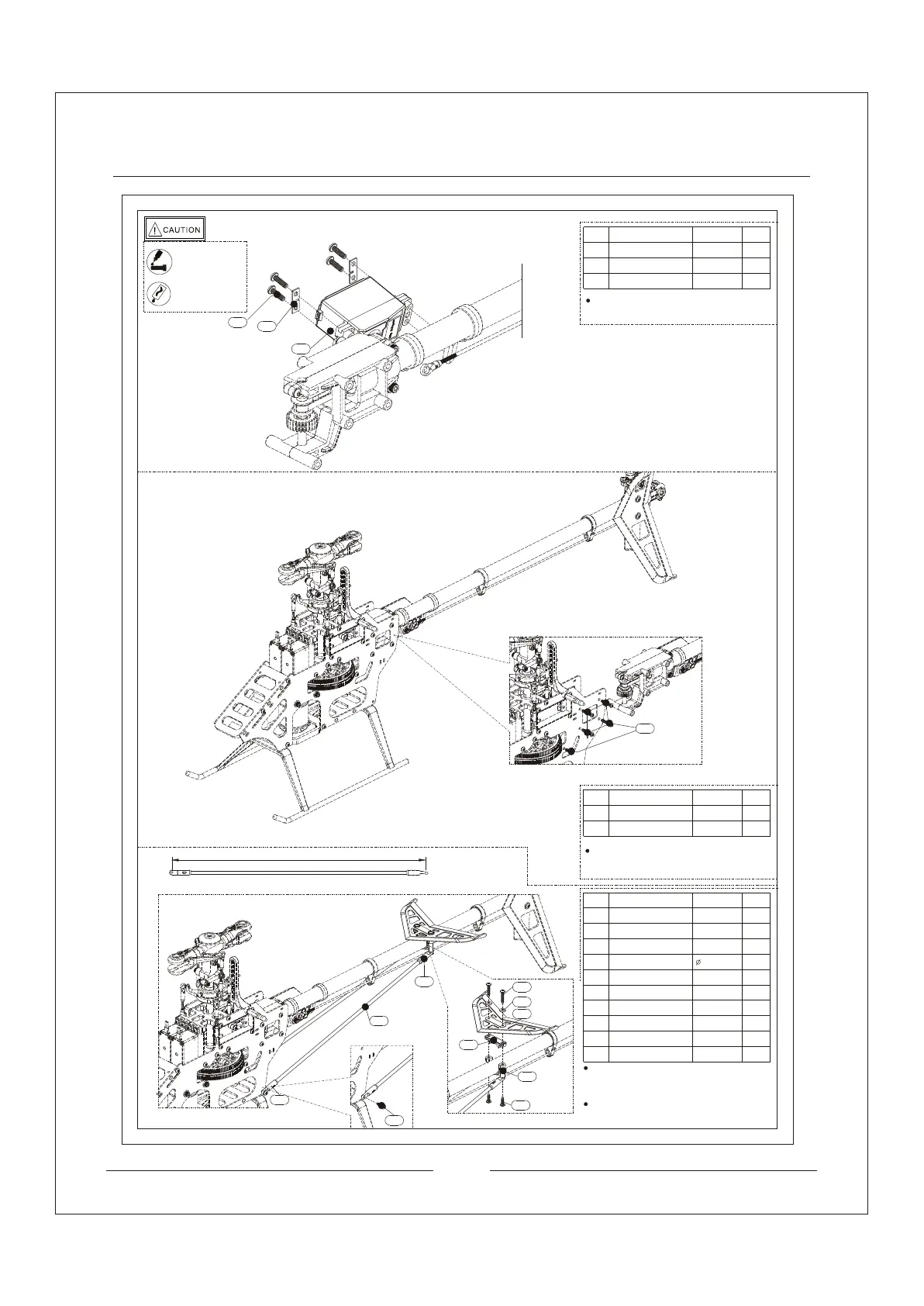 CAUTION

$\varnothing$