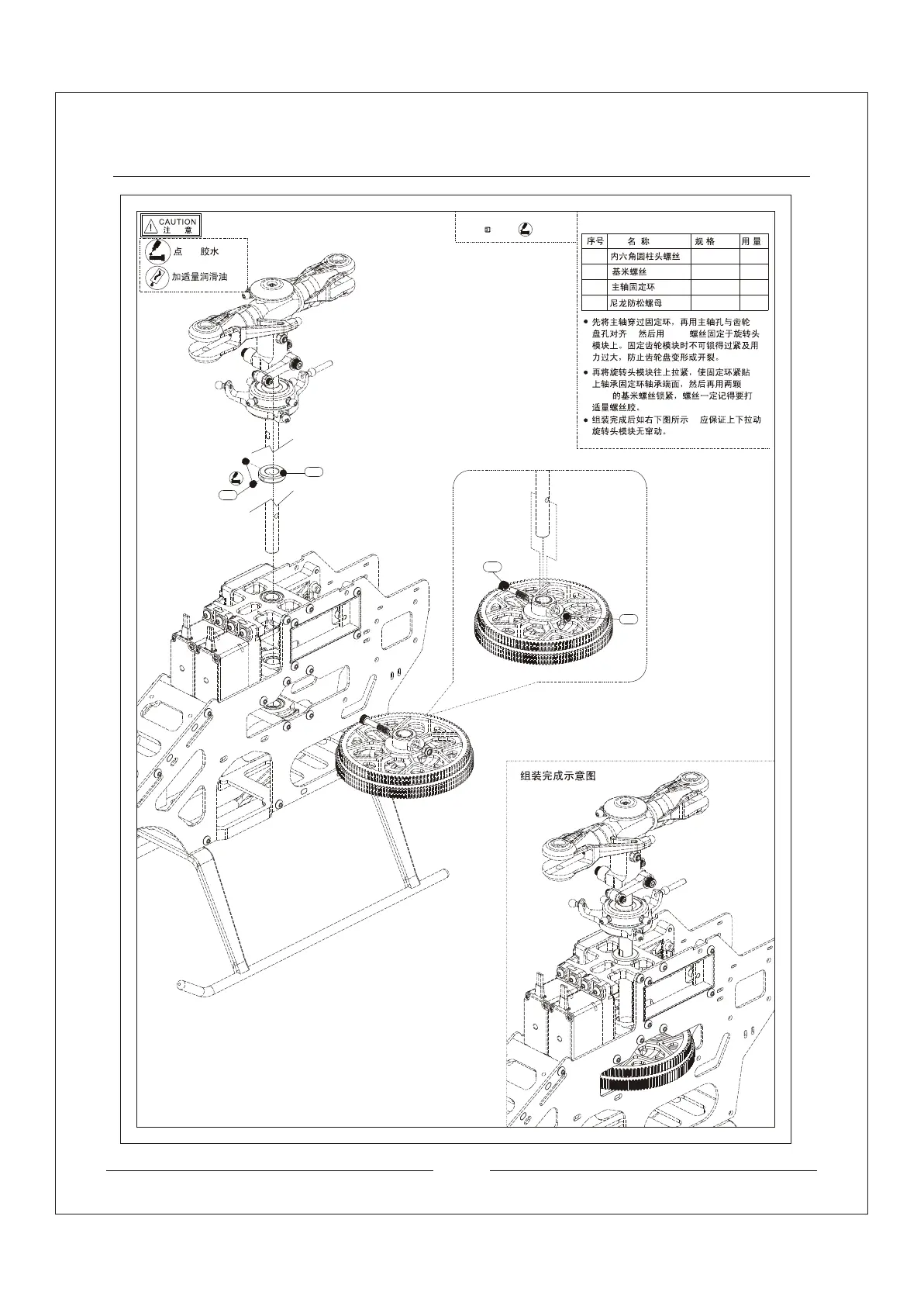 CAUTION
注 意

点 胶水

加适量润滑油

| 序号 | 名 称 | 规 格 | 用 量 |
|---|---|---|---|
| | 内六角圆柱头螺丝 | | |
| | 基米螺丝 | | |
| | 主轴固定环 | | |
| | 尼龙防松螺母 | | |

● 先将主轴穿过固定环，再用主轴孔与齿轮盘孔对齐 然后用 螺丝固定于旋转头模块上。固定齿轮模块时不可锁得过紧及用力过大，防止齿轮盘变形或开裂。

● 再将旋转头模块往上拉紧，使固定环紧贴上轴承固定环轴承端面，然后再用两颗 的基米螺丝锁紧，螺丝一定记得要打适量螺丝胶。

● 组装完成后如右下图所示 应保证上下拉动旋转头模块无窜动。

组装完成示意图