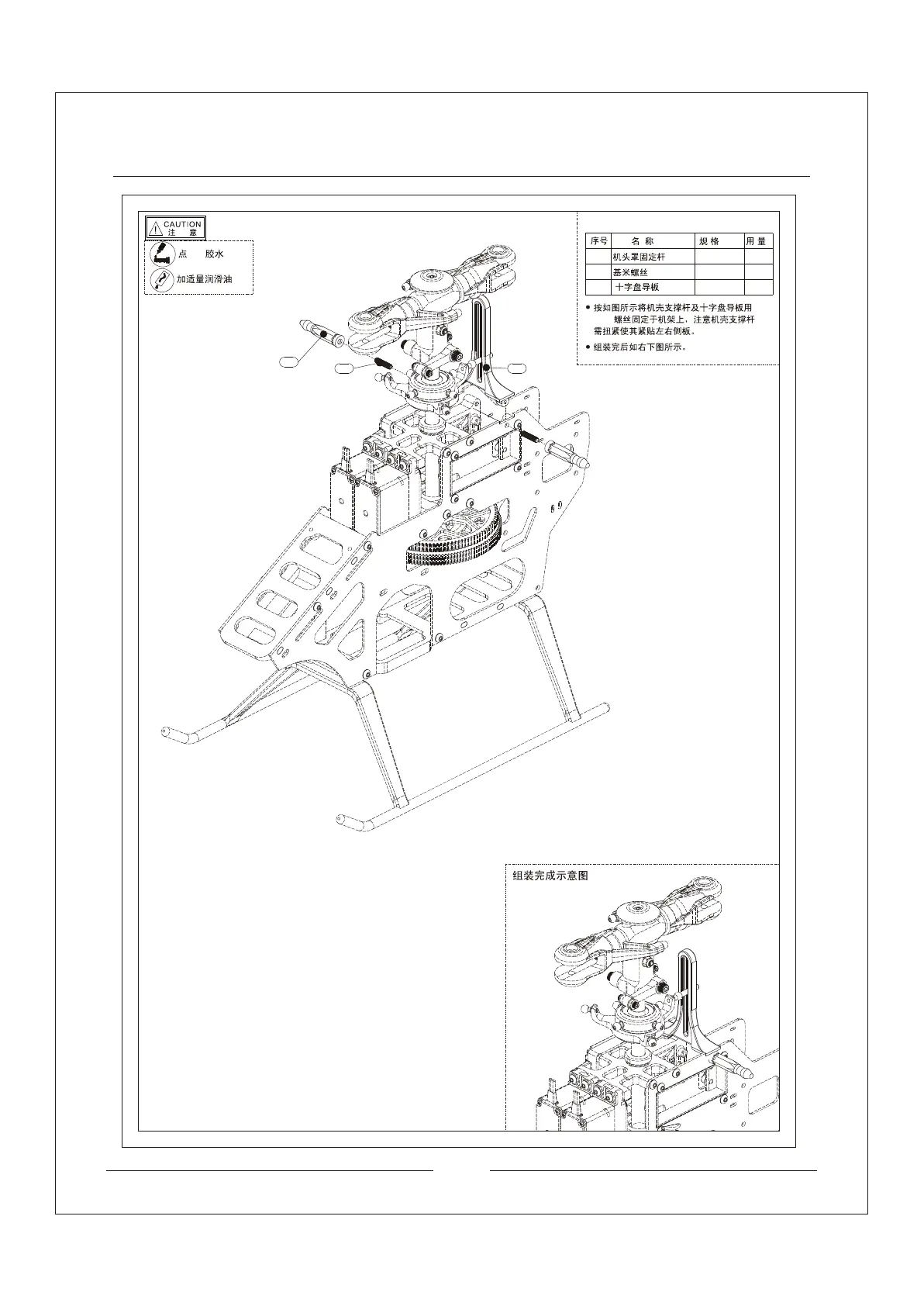 CAUTION
注 意

点 胶水

加适量润滑油

| 序号 | 名 称 | 规 格 | 用 量 |
|---|---|---|---|
| | 机头罩固定杆 | | |
| | 基米螺丝 | | |
| | 十字盘导板 | | |

● 按如图所示将机壳支撑杆及十字盘导板用 螺丝固定于机架上，注意机壳支撑杆需扭紧使其紧贴左右侧板。

● 组装完后如右下图所示。

组装完成示意图