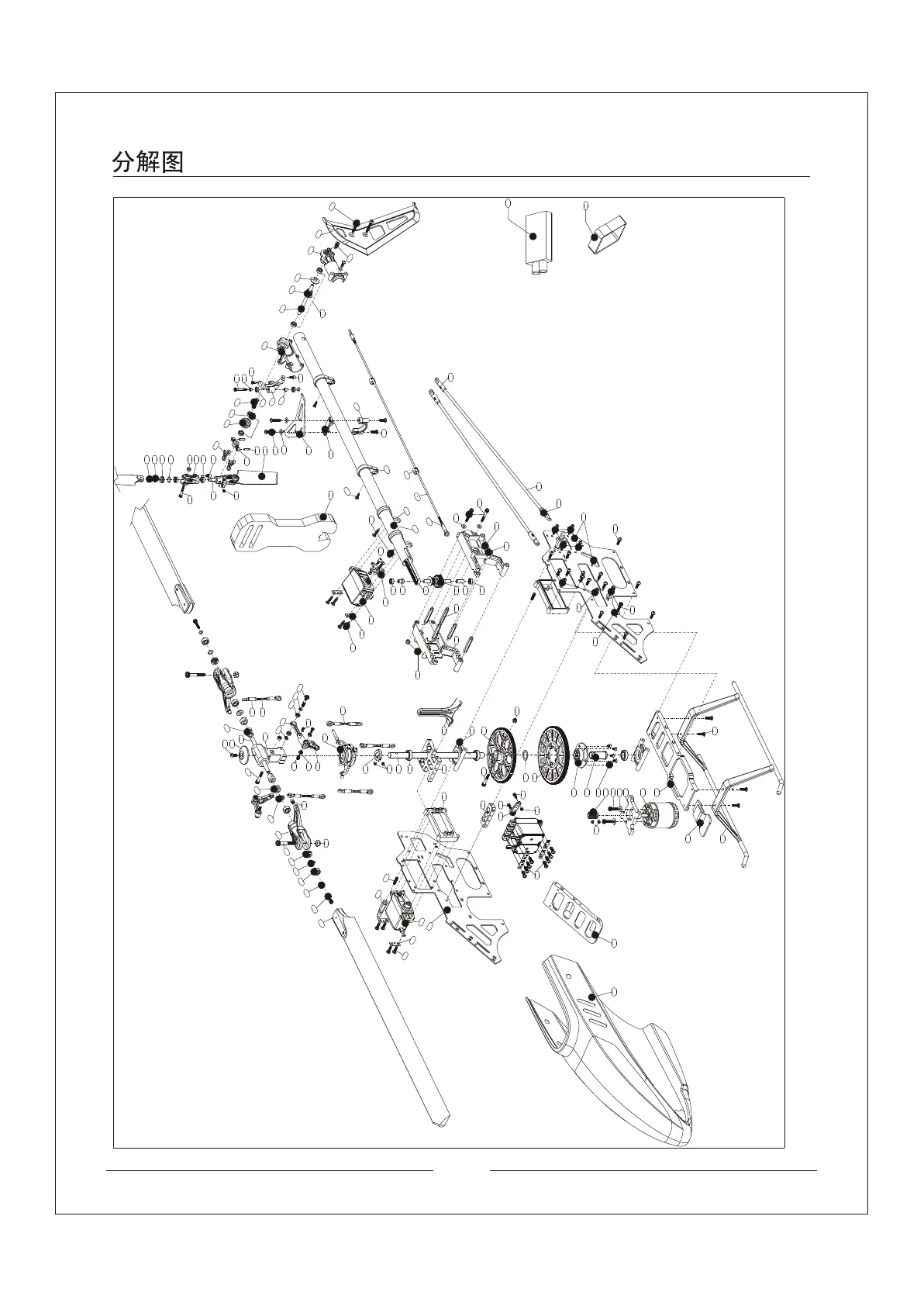 分解图