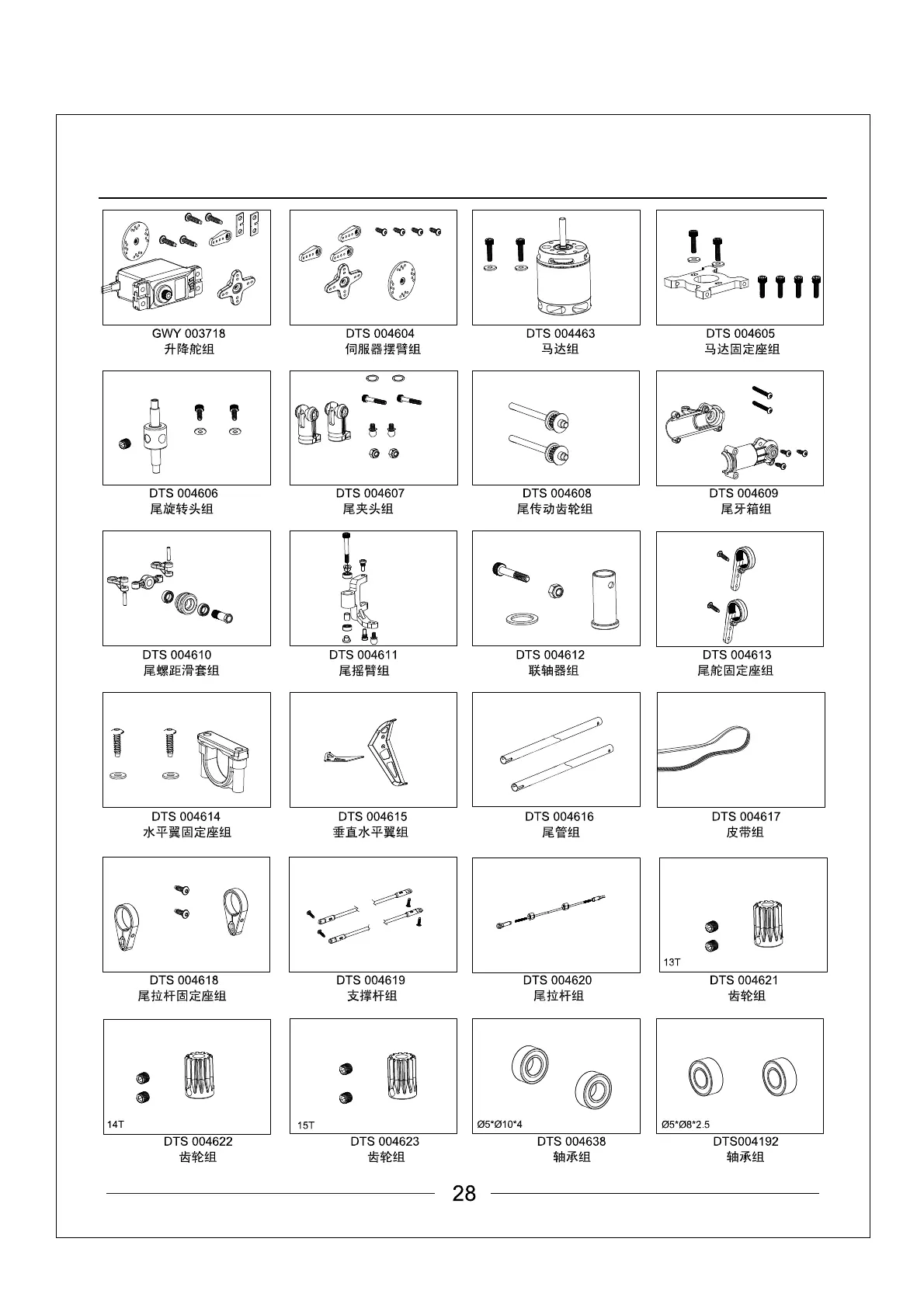 GWY 003718
升降舵组

DTS 004604
伺服器摆臂组

DTS 004463
马达组

DTS 004605
马达固定座组

DTS 004606
尾旋转头组

DTS 004607
尾夹头组

DTS 004608
尾传动齿轮组

DTS 004609
尾牙箱组

DTS 004610
尾螺距滑套组

DTS 004611
尾摇臂组

DTS 004612
联轴器组

DTS 004613
尾舵固定座组

DTS 004614
水平翼固定座组

DTS 004615
垂直水平翼组

DTS 004616
尾管组

DTS 004617
皮带组

DTS 004618
尾拉杆固定座组

DTS 004619
支撑杆组

DTS 004620
尾拉杆组

13T
DTS 004621
齿轮组

14T
DTS 004622
齿轮组

15T
DTS 004623
齿轮组

Ø5*Ø10*4
DTS 004638
轴承组

Ø5*Ø8*2.5
DTS004192
轴承组

28