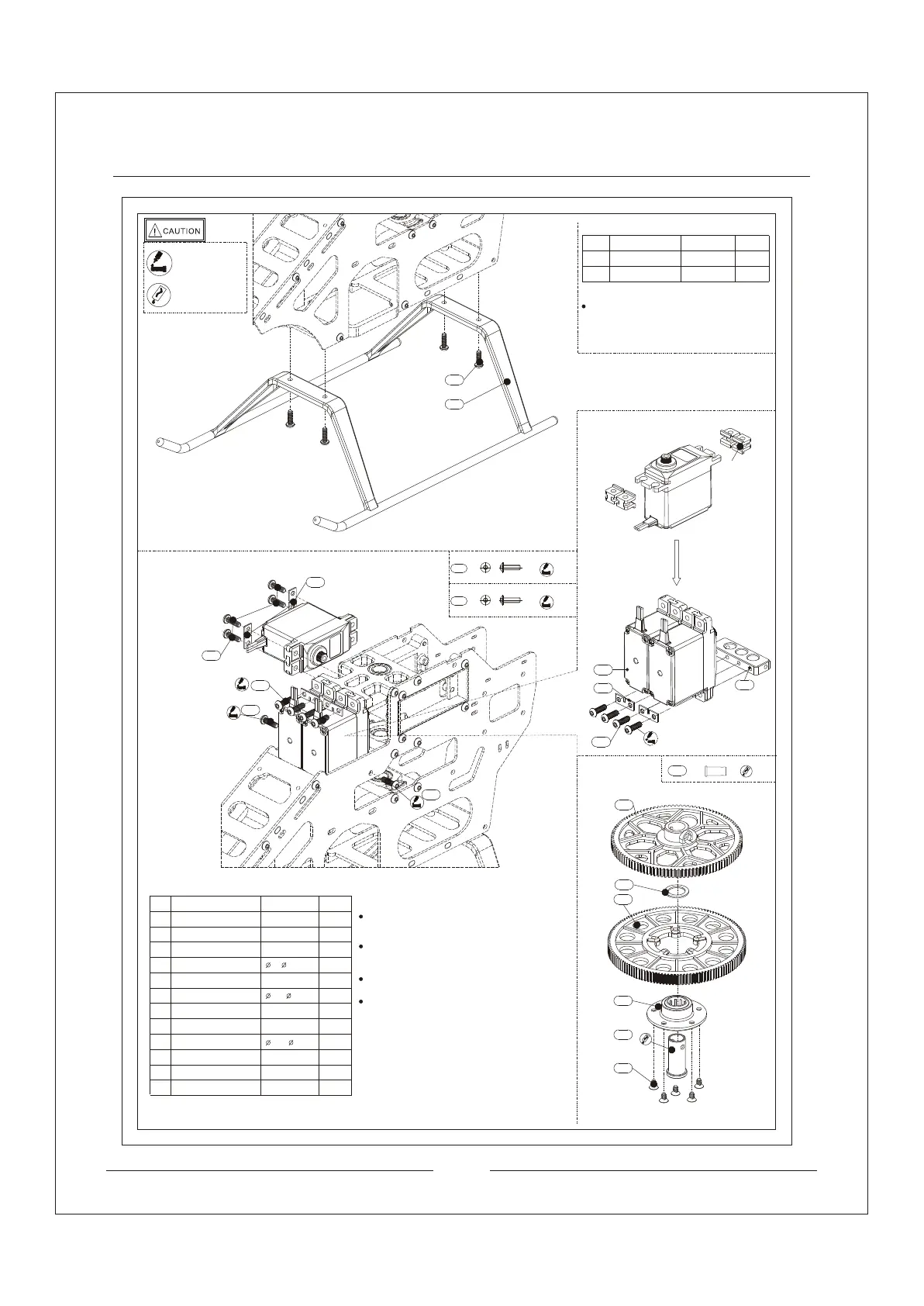 CAUTION