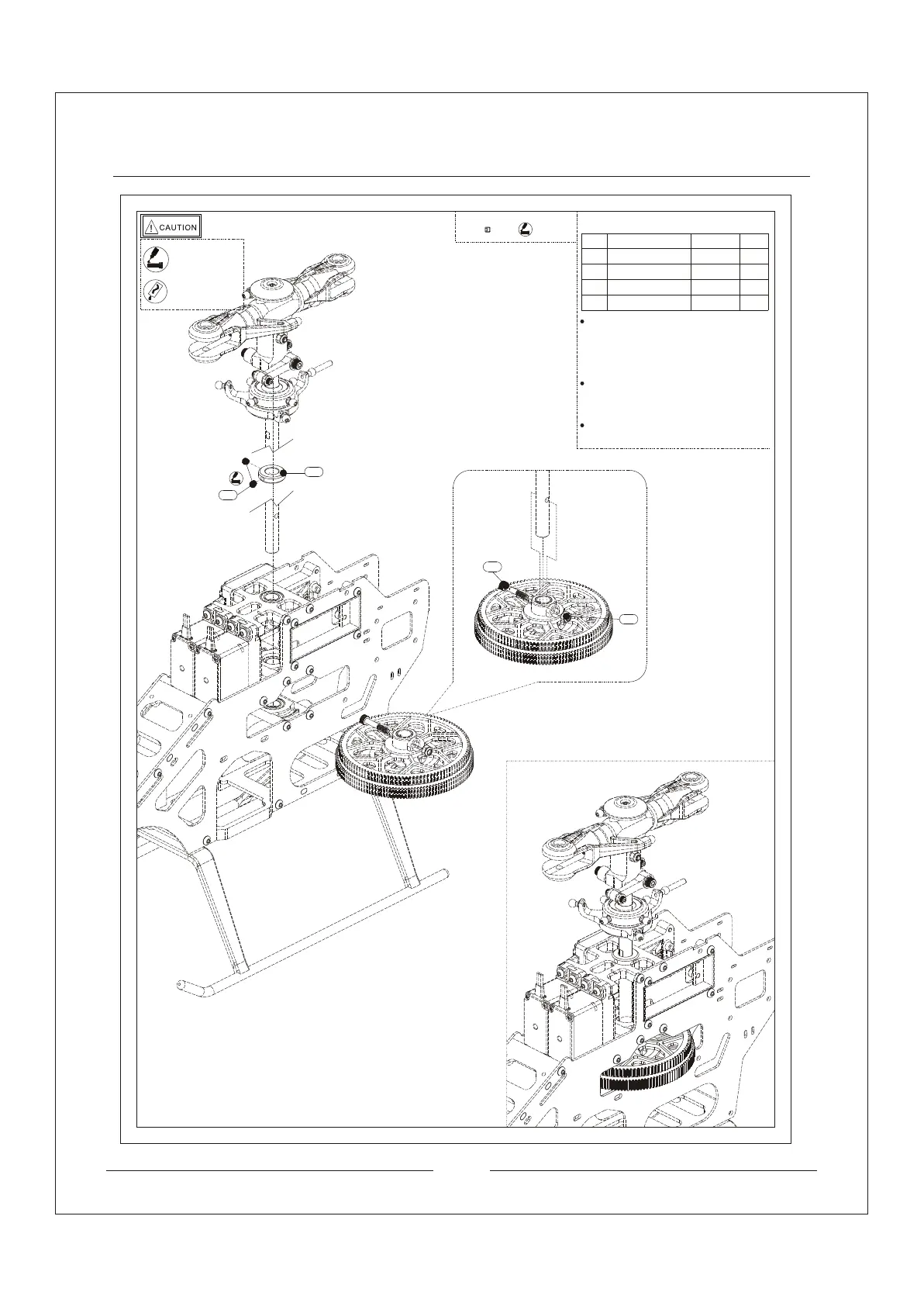 CAUTION