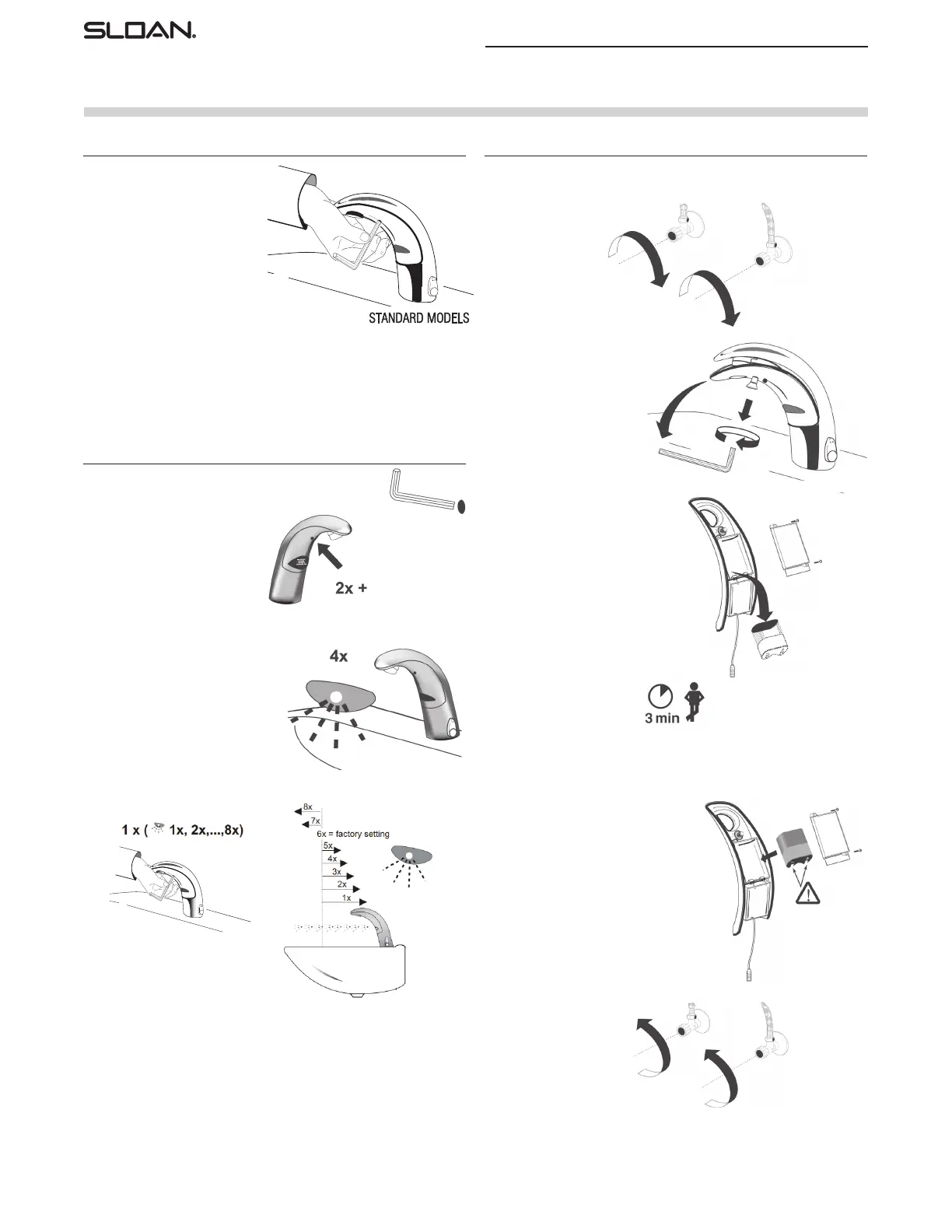 SLOAN.

STANDARD MODELS

2x +

4x

1 x ( 1x, 2x,...,8x)

8x
7x
6x = factory setting
5x
4x
3x
2x
1x

3 min