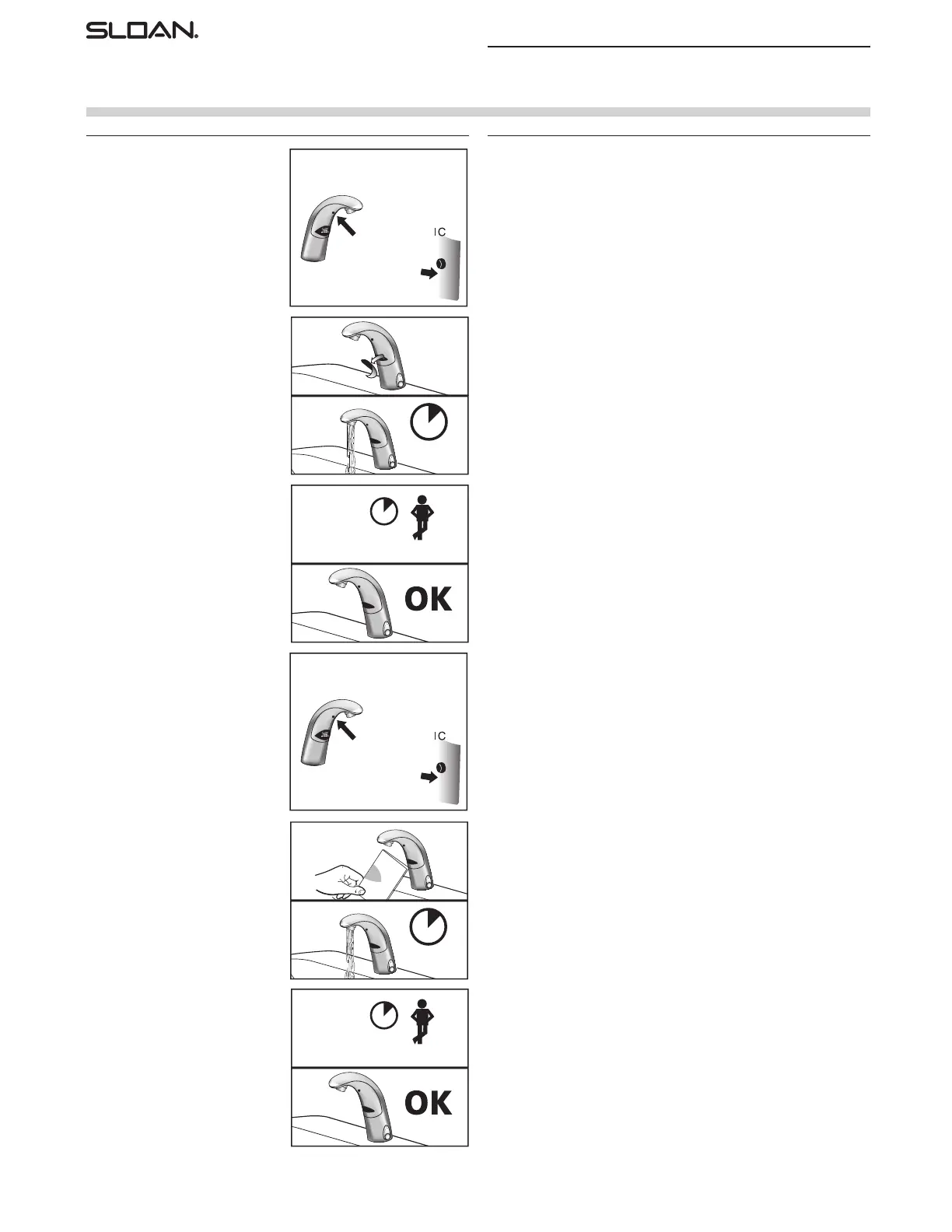 SLOAN.

IC

OK

IC

OK