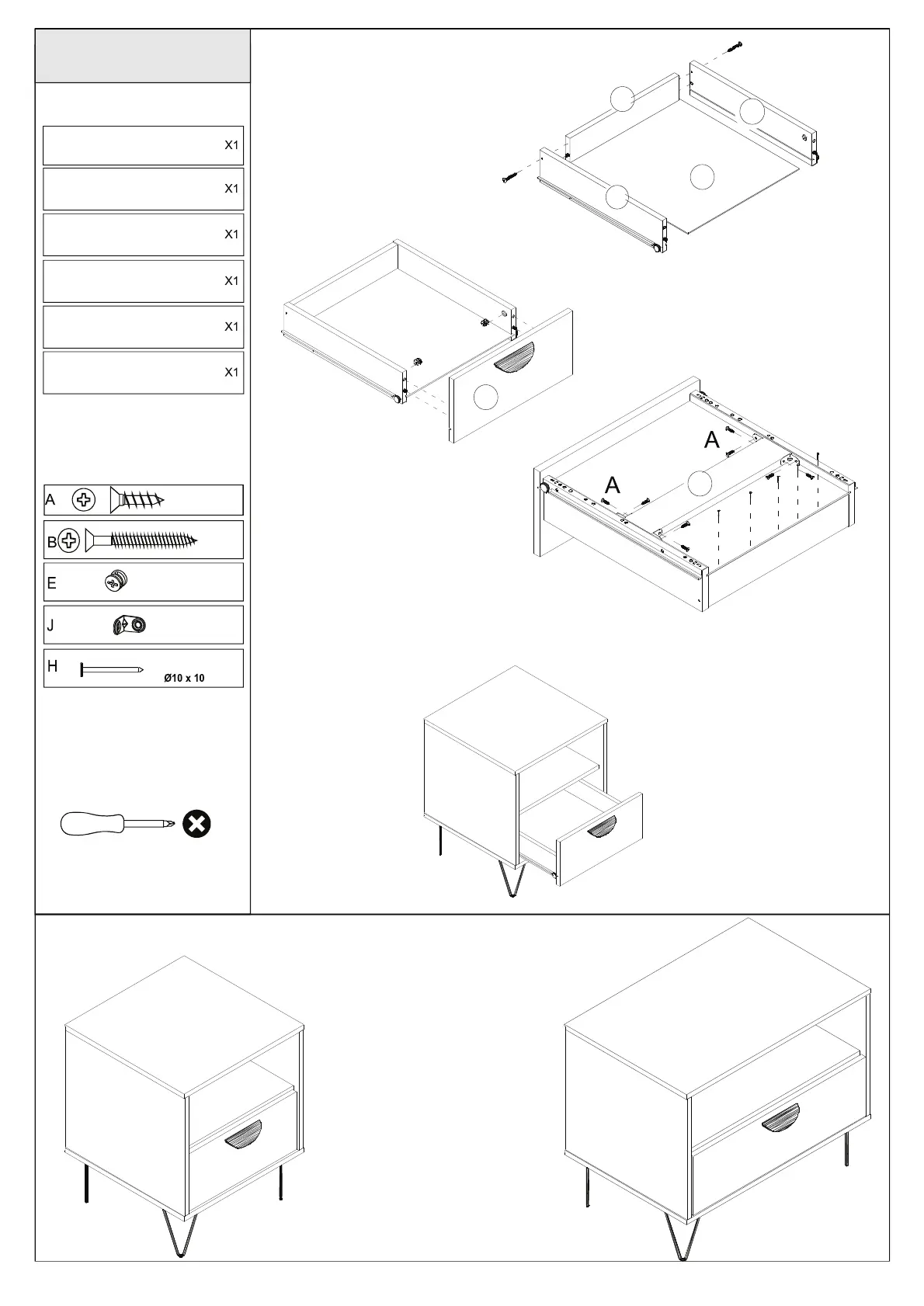 X1
X1
X1
X1
X1
X1

A
B
E
J
H
Ø10 x 10

A
A