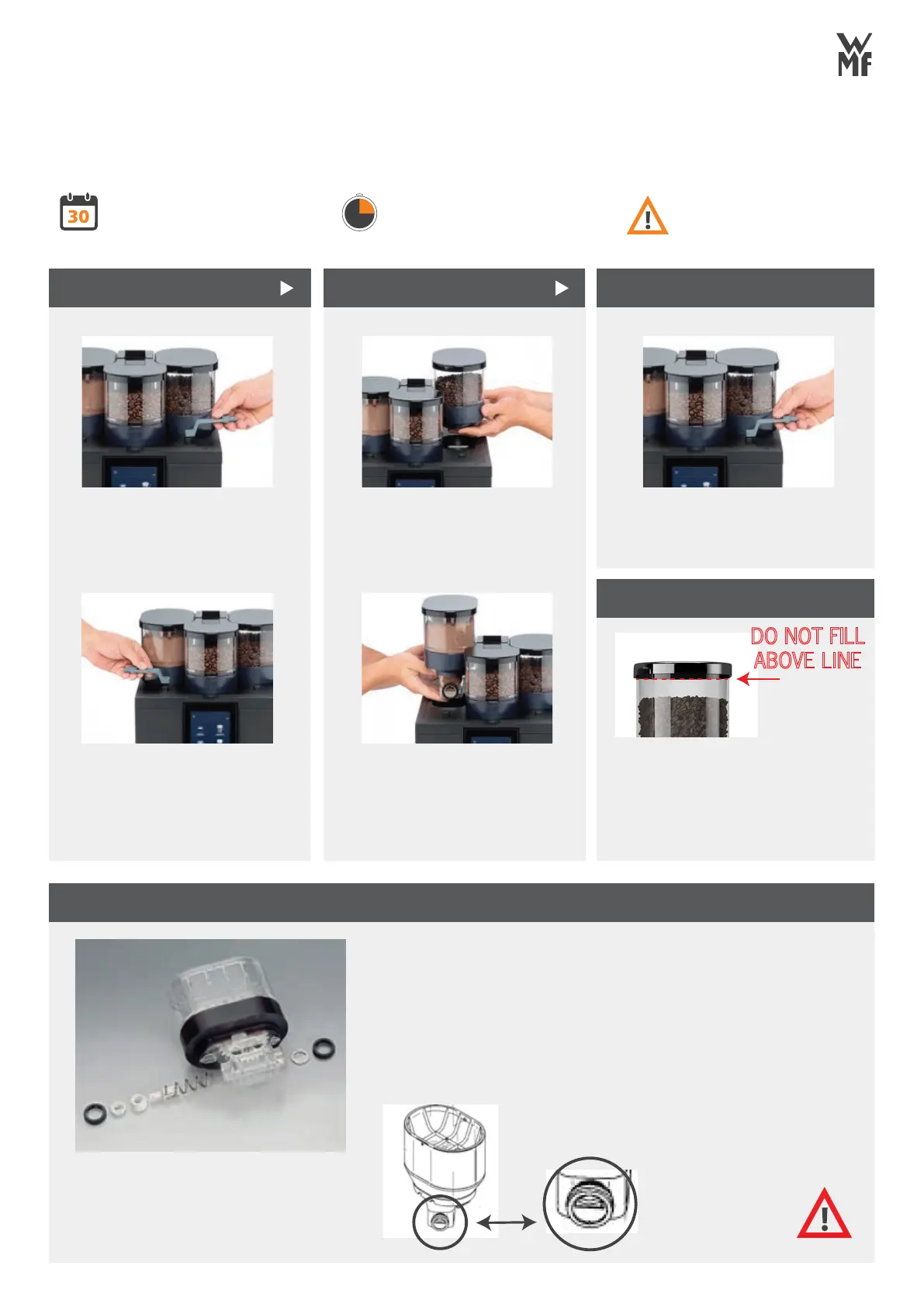 WMF

30

DO NOT FILL ABOVE LINE