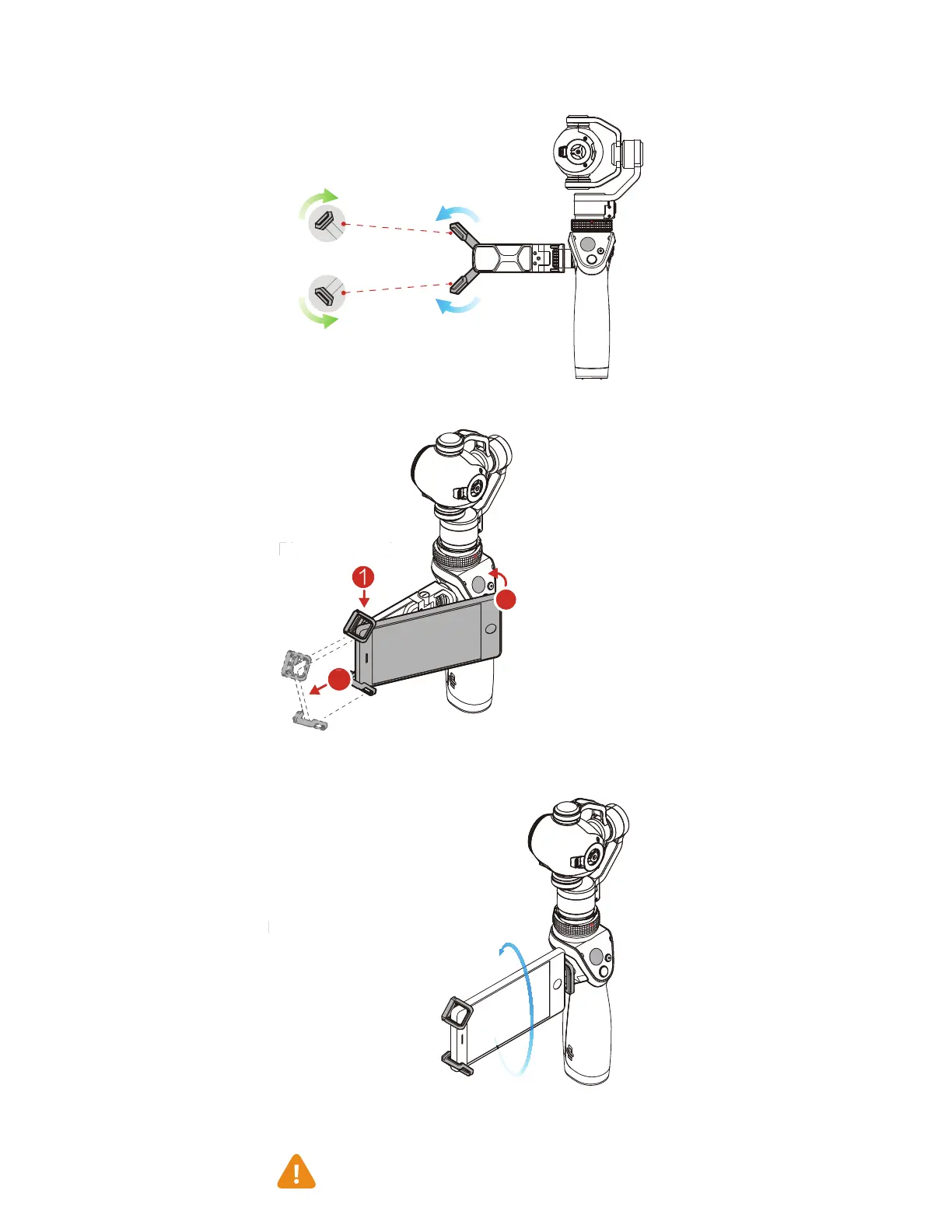 1