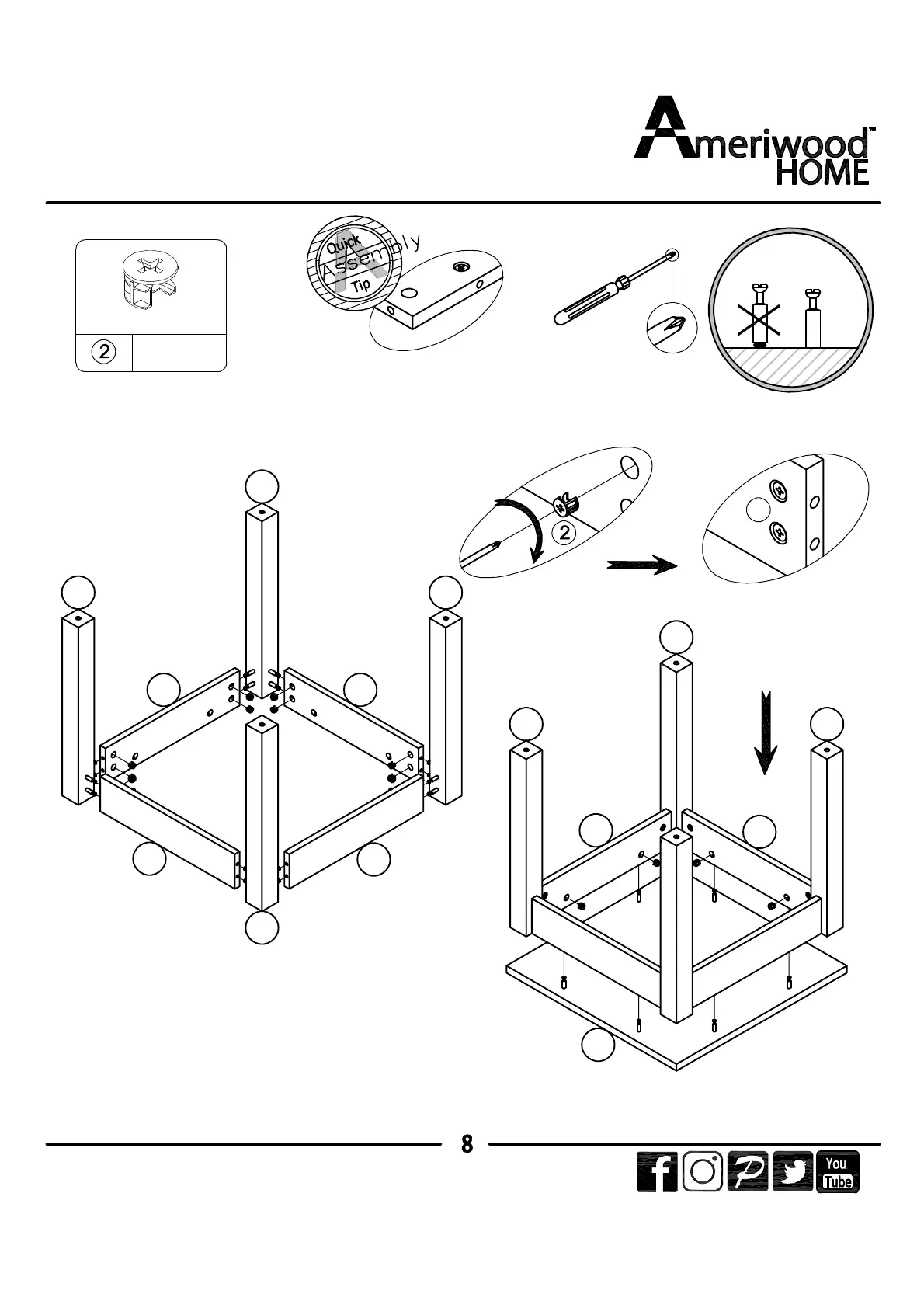 Ameriwood™ HOME

2

Quick Assembly Tip

2

8

You Tube