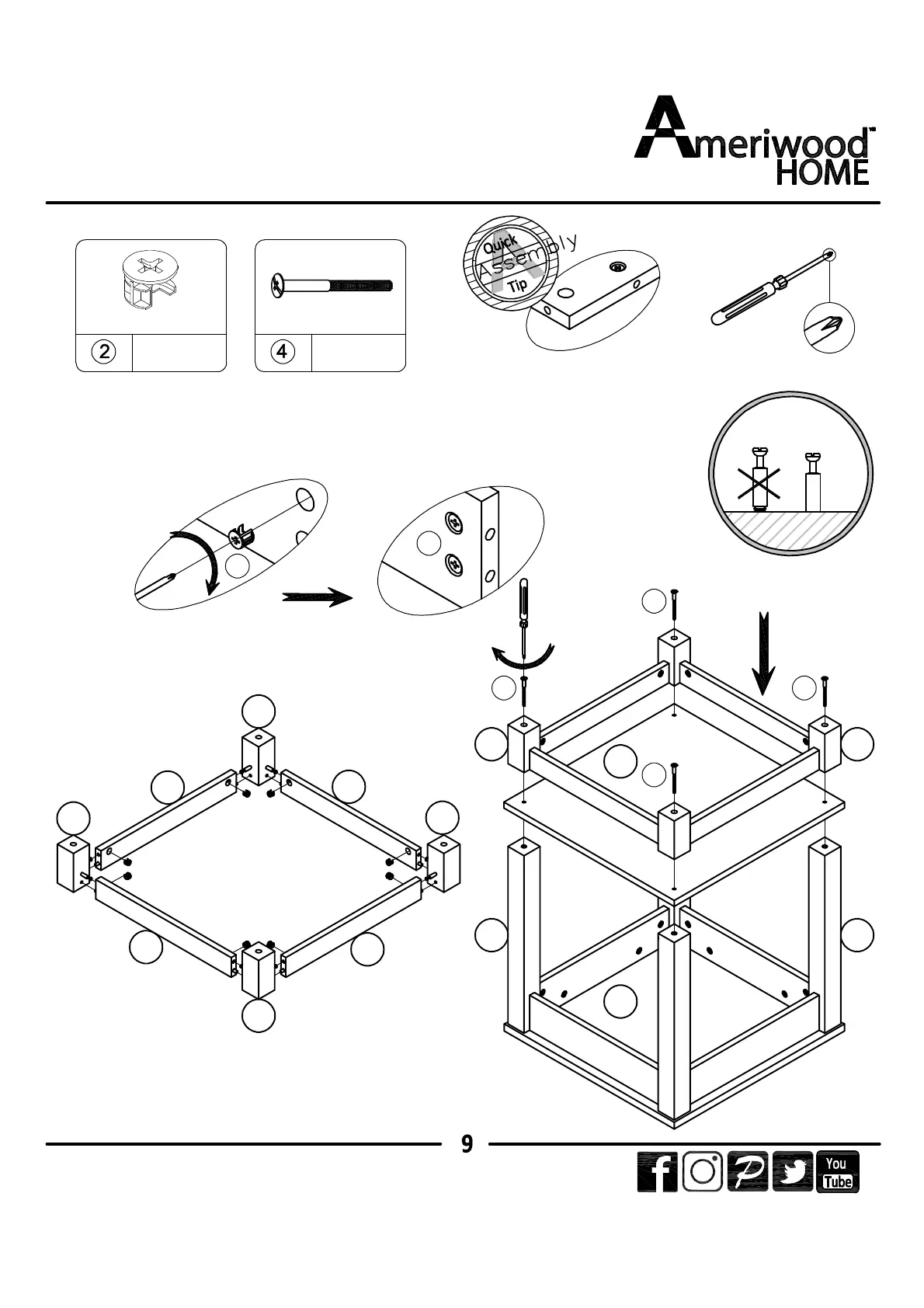 Ameriwood™ HOME

2

4

Quick Assembly Tip

9

You Tube