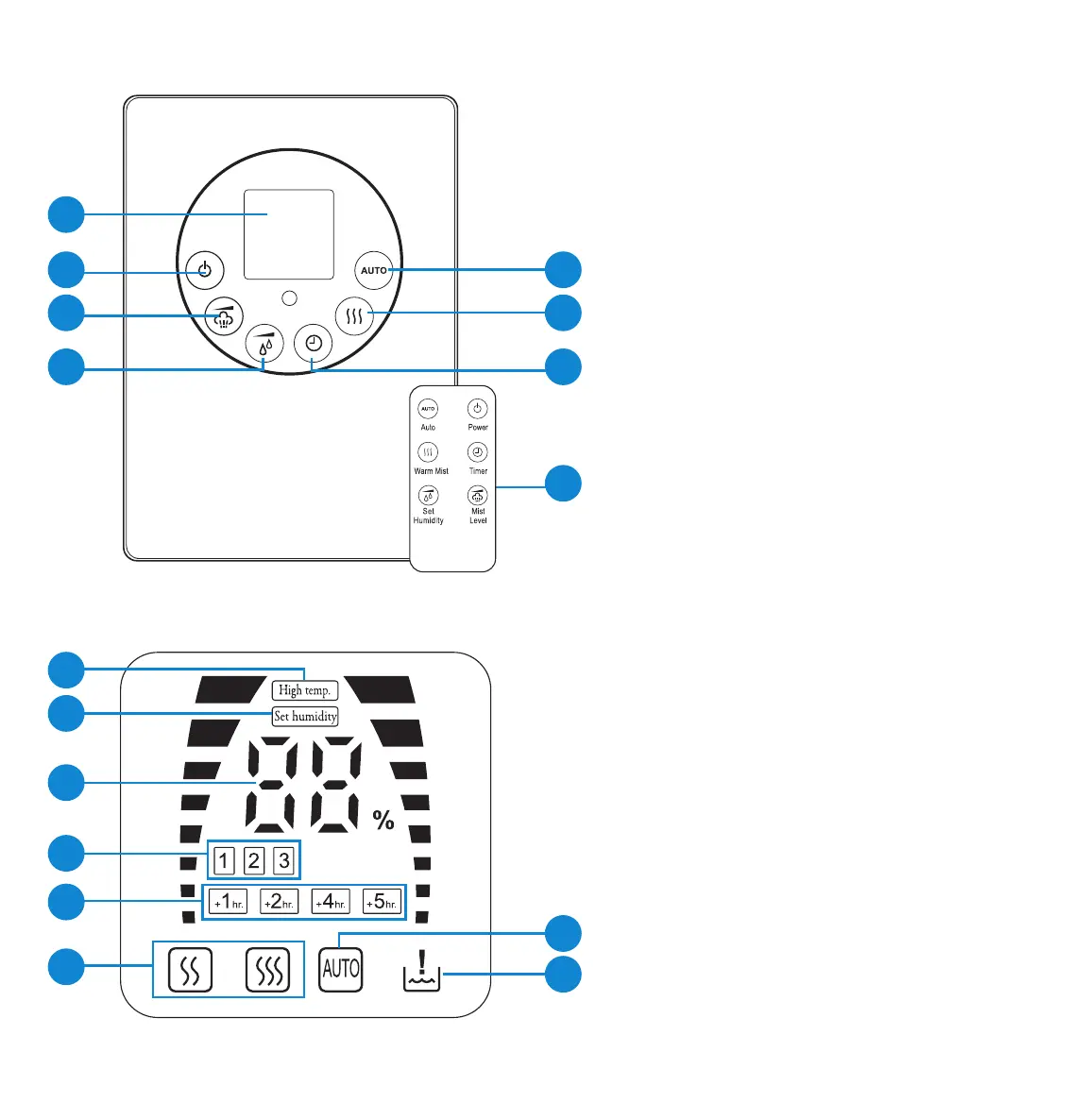 AUTO

AUTO
Auto
Power
Warm Mist
Timer
Set Humidity
Mist Level

High temp.
Set humidity
88 %
1 2 3
+1hr. +2hr. +4hr. +5hr.
AUTO