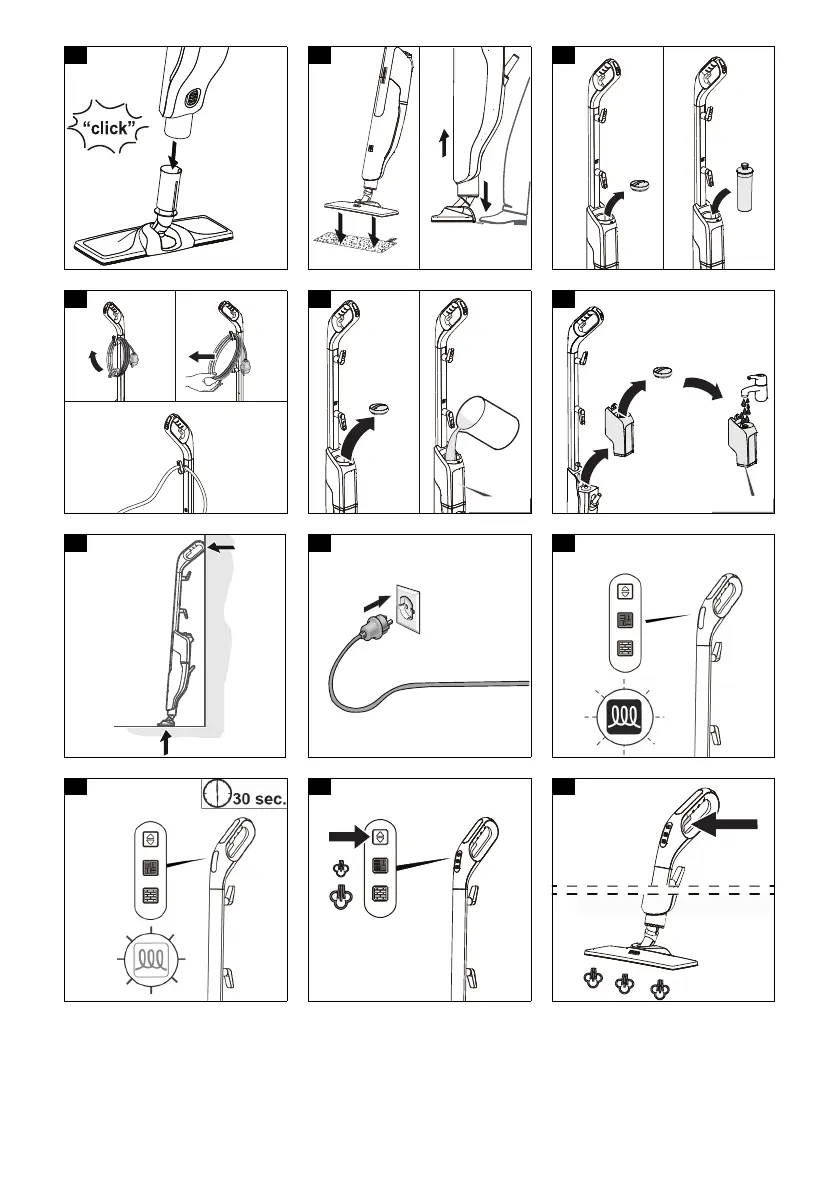 "click"

30 sec.