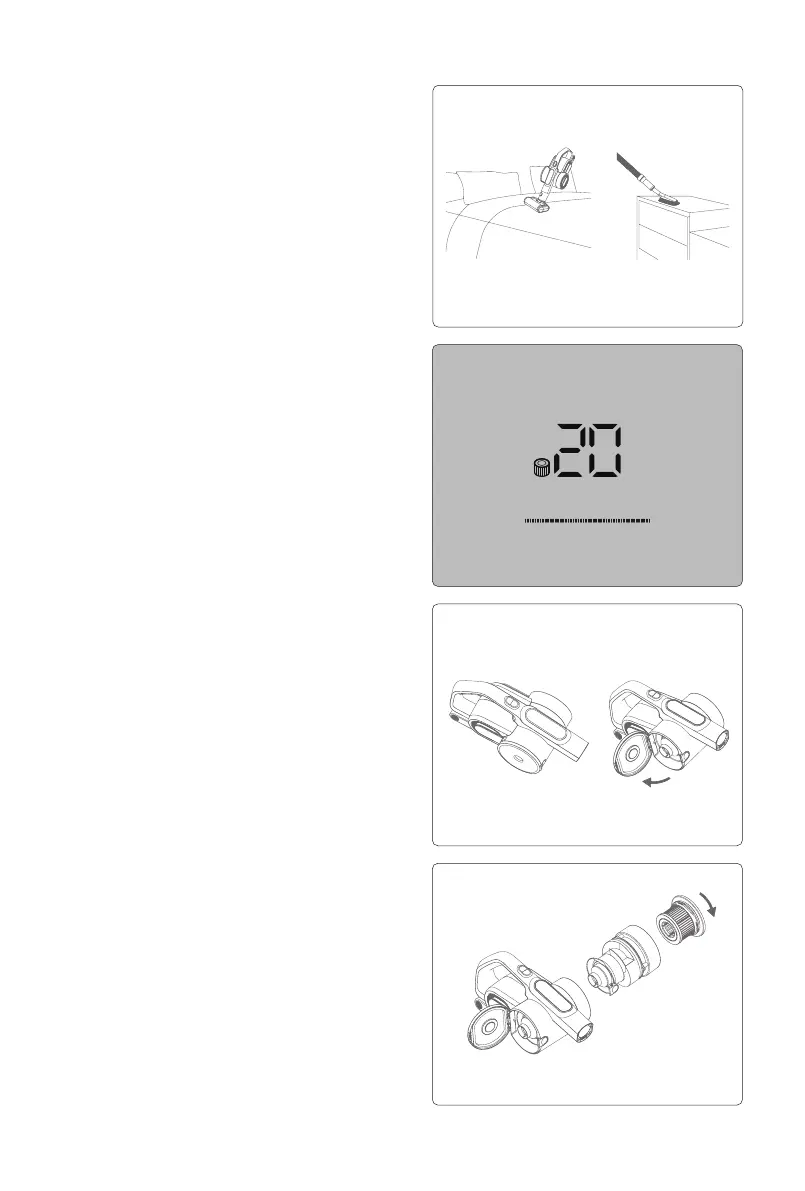 20