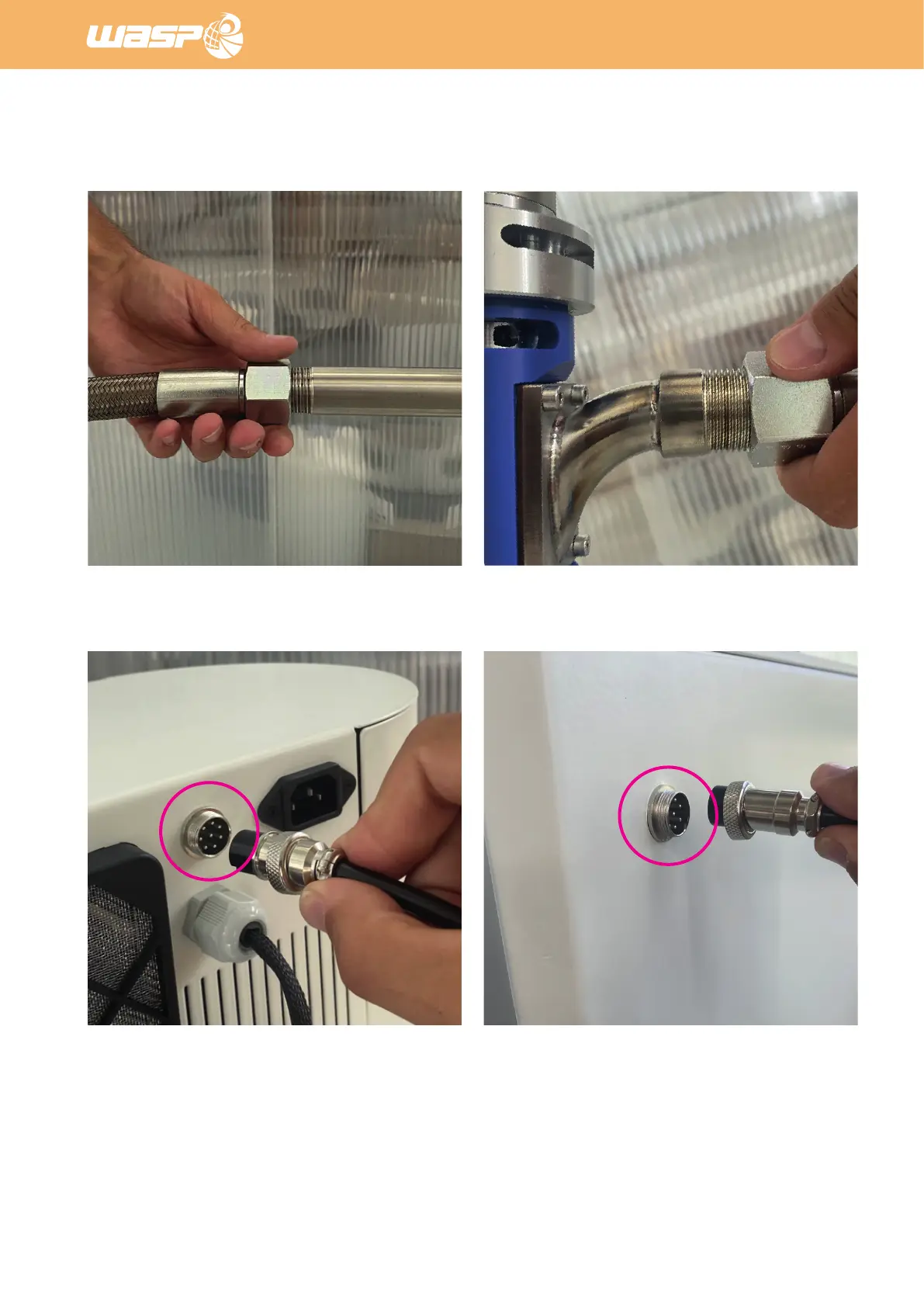 wasp