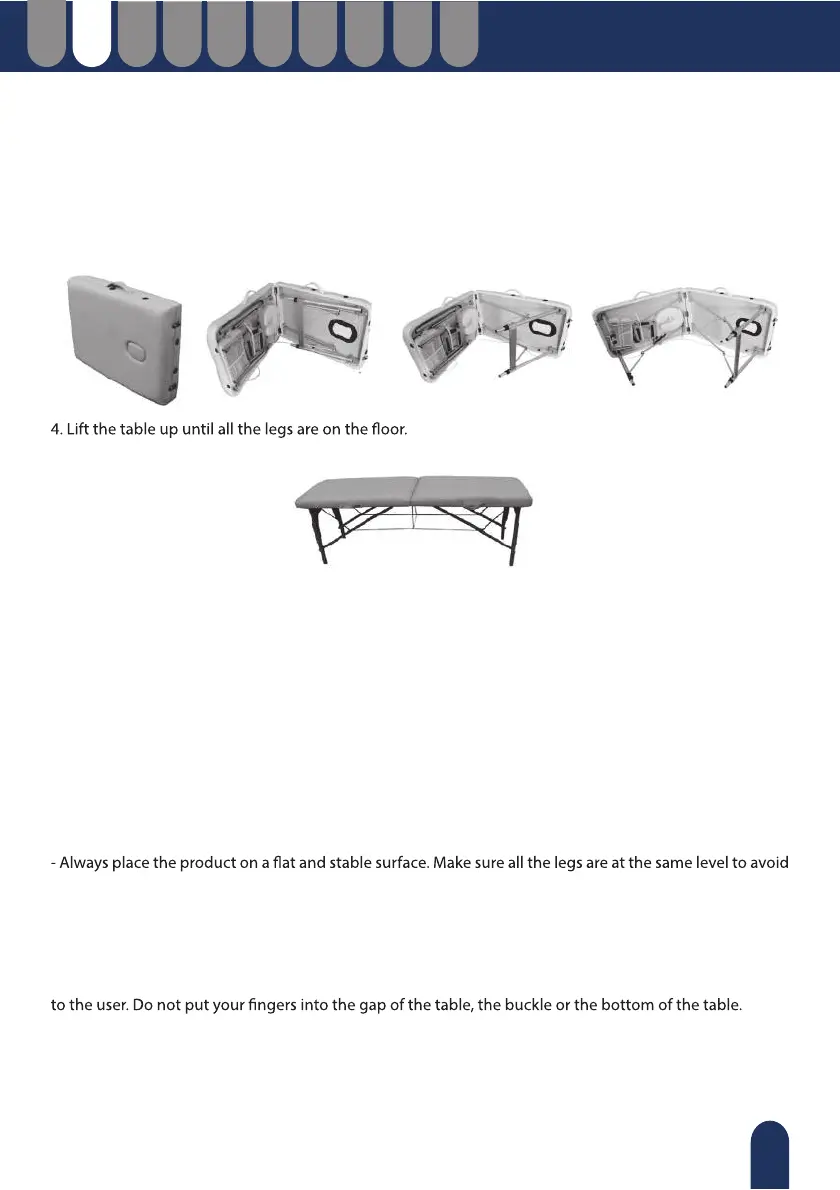 4. Lift the table up until all the legs are on the floor.

- Always place the product on a flat and stable surface. Make sure all the legs are at the same level to avoid

to the user. Do not put your fingers into the gap of the table, the buckle or the bottom of the table.