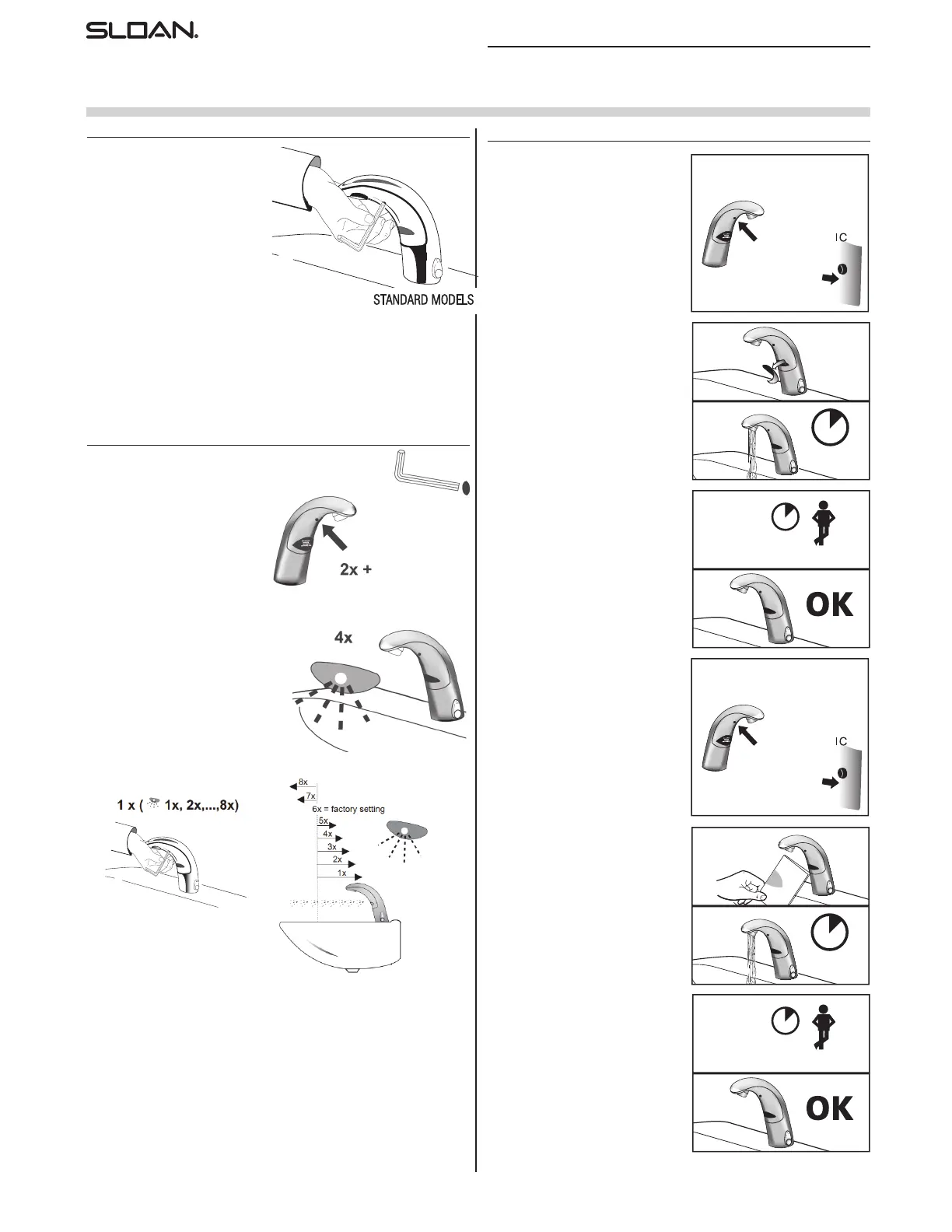 SLOAN.

STANDARD MODELS

2x +

4x

1 x ( 1x, 2x,...,8x)

8x
7x
6x = factory setting
5x
4x
3x
2x
1x

IC

OK

IC

OK