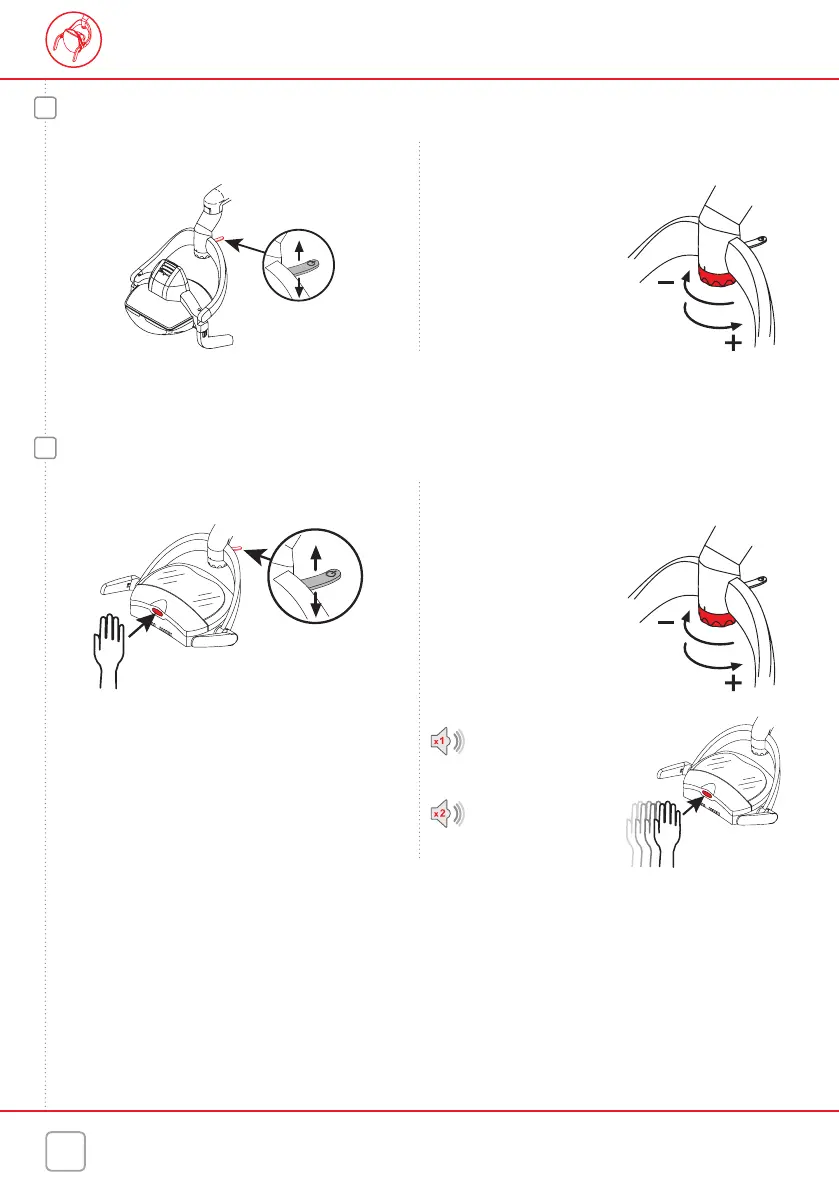 −
+

−
+

x1

x2