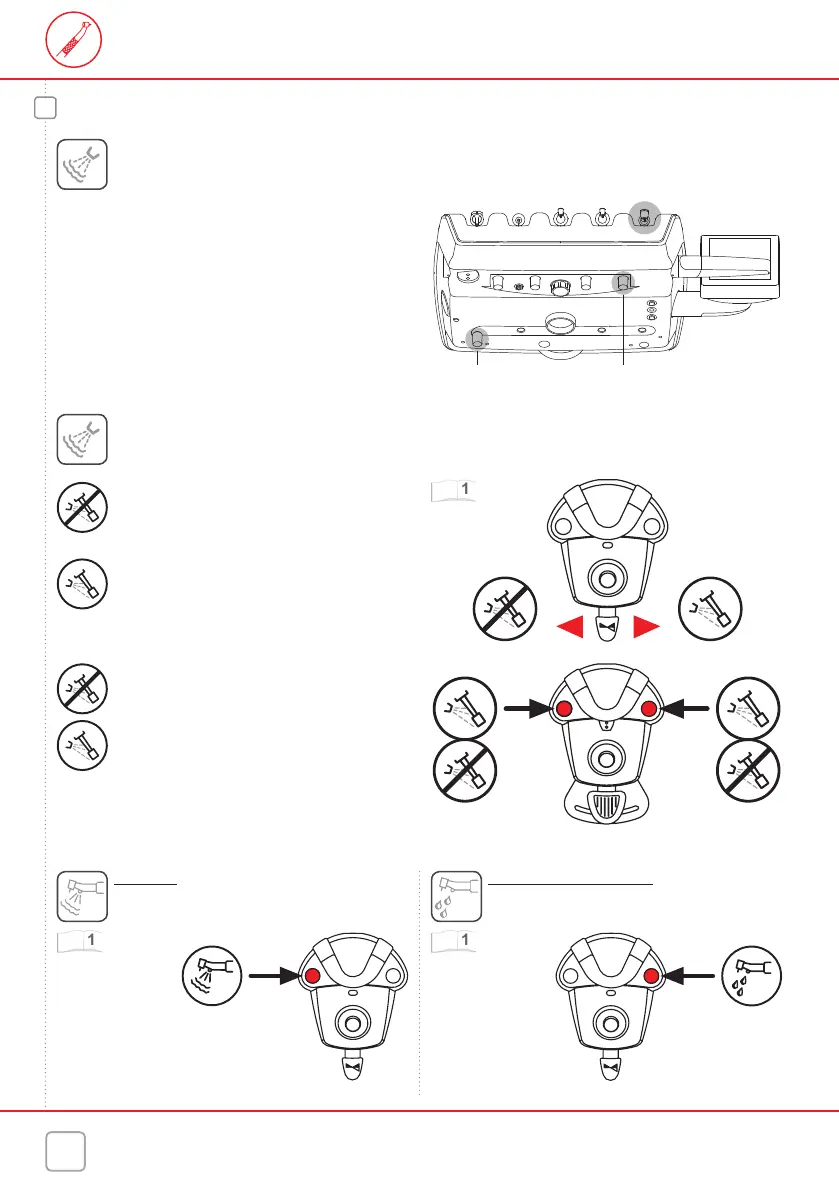 1

1

1