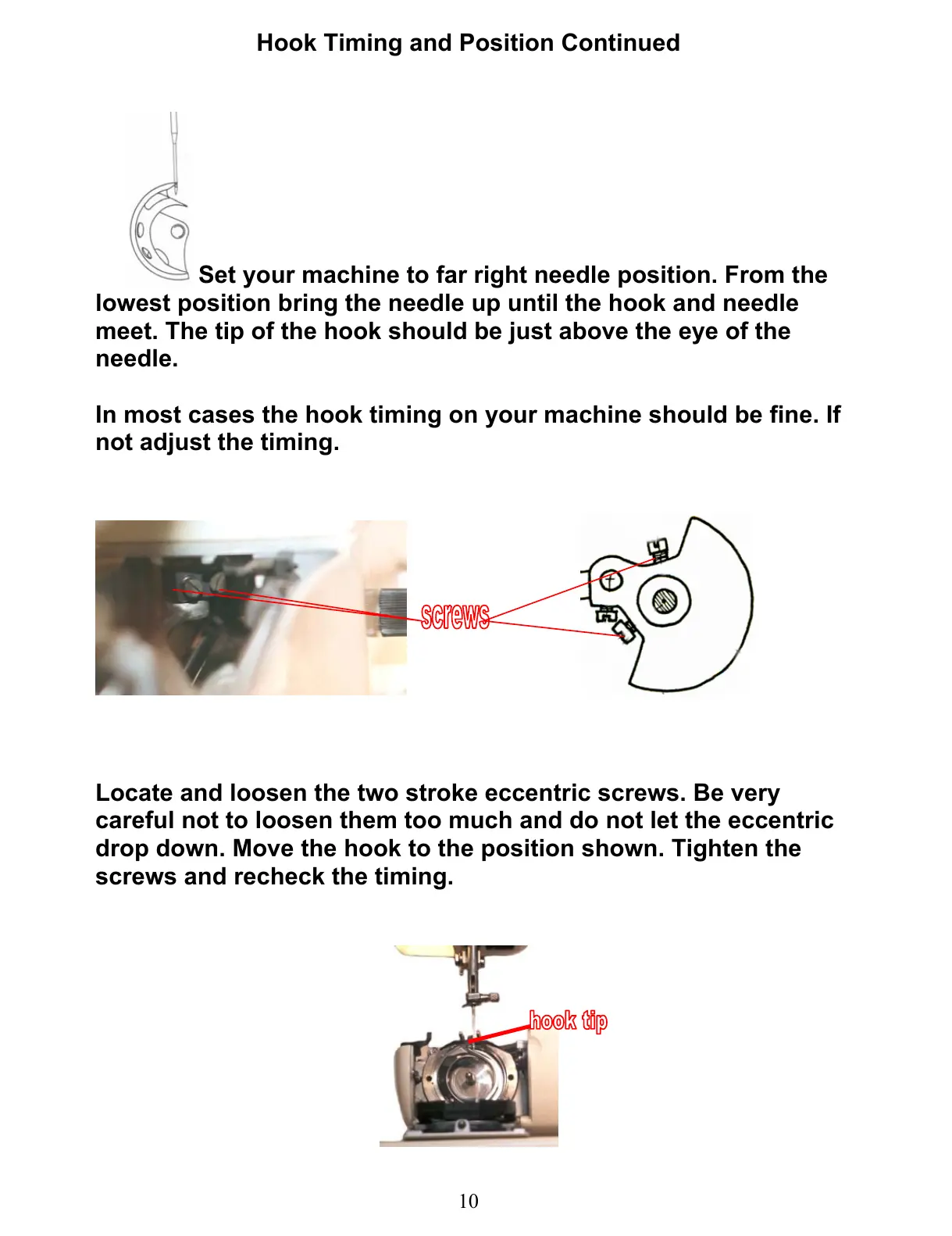 Hook Timing and Position Continued

Set your machine to far right needle position. From the lowest position bring the needle up until the hook and needle meet. The tip of the hook should be just above the eye of the needle.

In most cases the hook timing on your machine should be fine. If not adjust the timing.

screws

Locate and loosen the two stroke eccentric screws. Be very careful not to loosen them too much and do not let the eccentric drop down. Move the hook to the position shown. Tighten the screws and recheck the timing.

hook tip

10