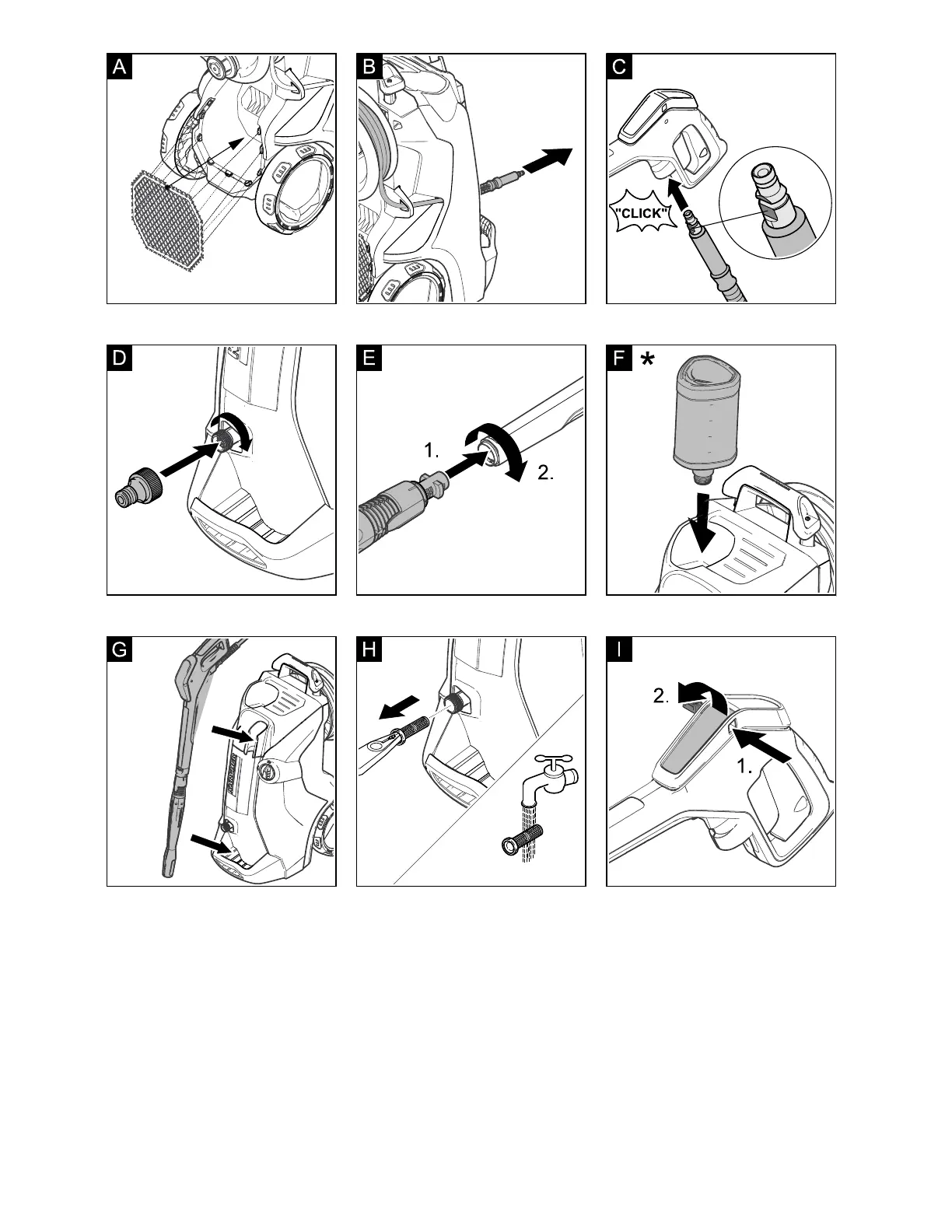 A

B

C

"CLICK"

D

E

1.

2.

F *

G

H

I

2.

1.