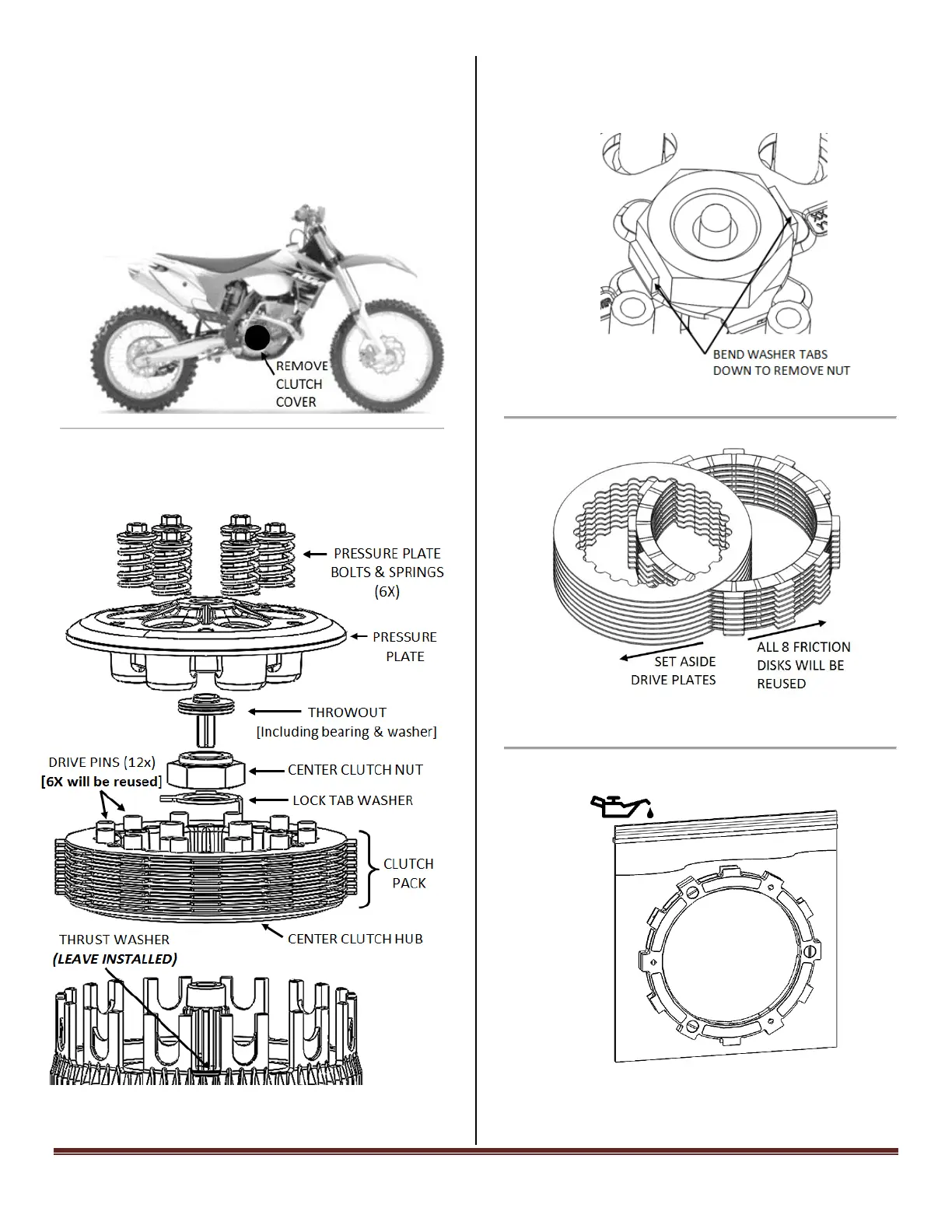 REMOVE CLUTCH COVER

PRESSURE PLATE BOLTS & SPRINGS (6X)

PRESSURE PLATE

THROWOUT [Including bearing & washer]

DRIVE PINS (12x) [6X will be reused]

CENTER CLUTCH NUT

LOCK TAB WASHER

CLUTCH PACK

CENTER CLUTCH HUB

THRUST WASHER (LEAVE INSTALLED)

BEND WASHER TABS DOWN TO REMOVE NUT

SET ASIDE DRIVE PLATES

ALL 8 FRICTION DISKS WILL BE REUSED