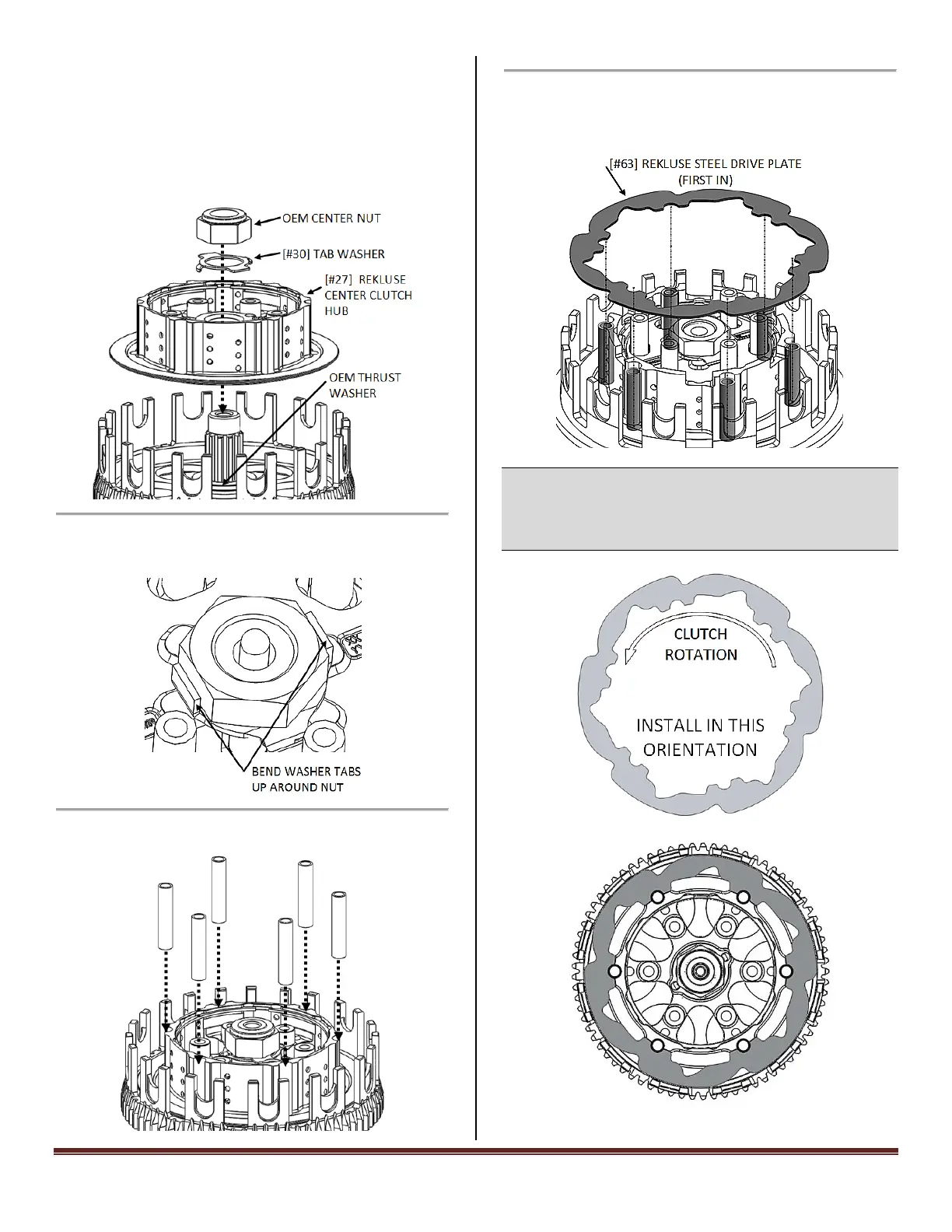 OEM CENTER NUT

[#30] TAB WASHER

[#27] REKLUSE CENTER CLUTCH HUB

OEM THRUST WASHER

BEND WASHER TABS UP AROUND NUT

[#63] REKLUSE STEEL DRIVE PLATE (FIRST IN)

CLUTCH ROTATION

INSTALL IN THIS ORIENTATION