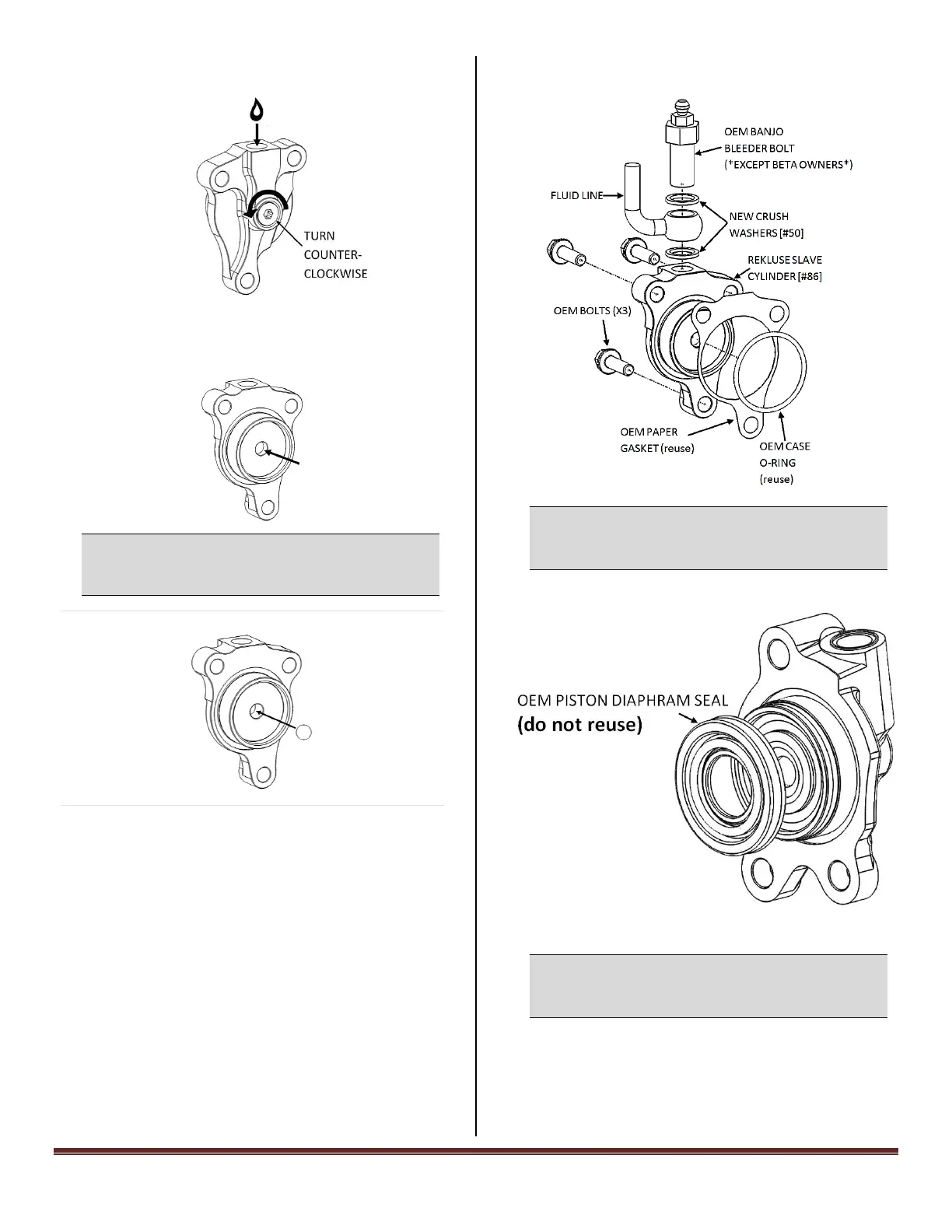 TURN COUNTER-CLOCKWISE

OEM BANJO BLEEDER BOLT (*EXCEPT BETA OWNERS*)

FLUID LINE

NEW CRUSH WASHERS [#50]

REKLUSE SLAVE CYLINDER [#86]

OEM BOLTS (X3)

OEM PAPER GASKET (reuse)

OEM CASE O-RING (reuse)

OEM PISTON DIAPHRAM SEAL
(do not reuse)