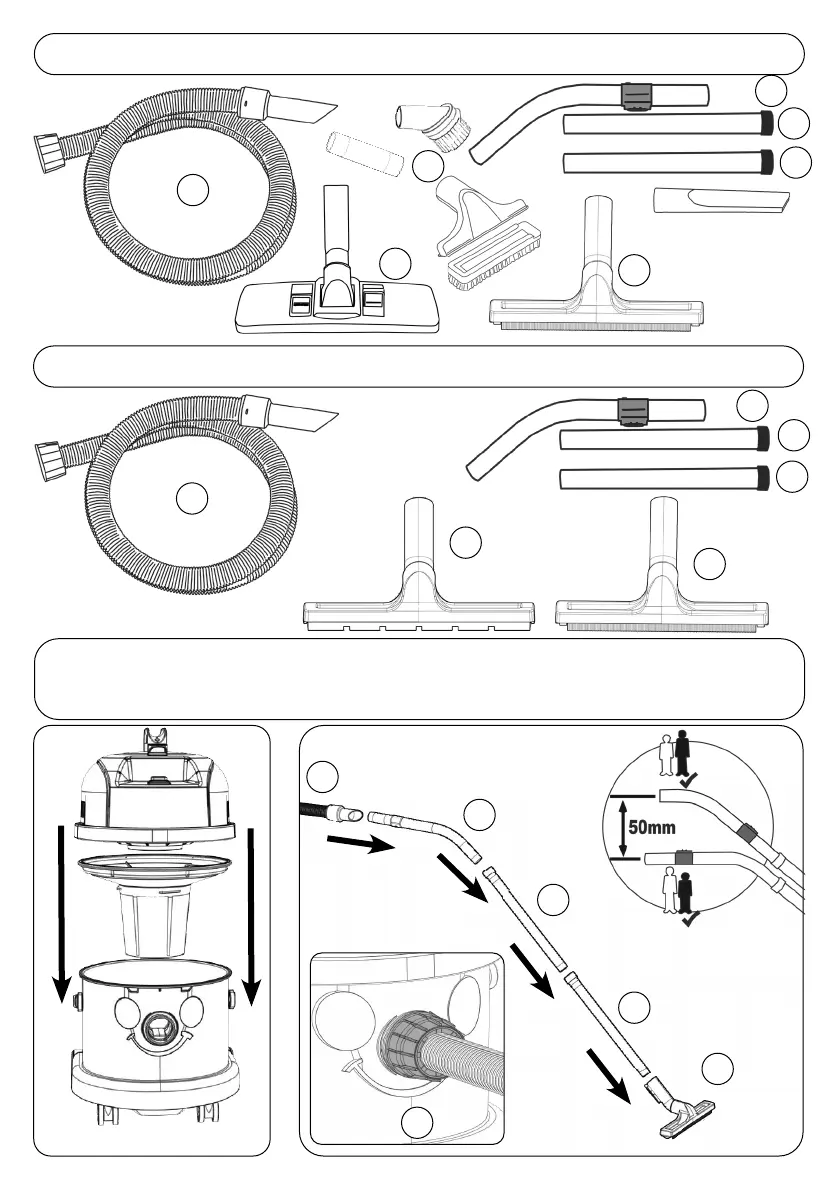 50mm