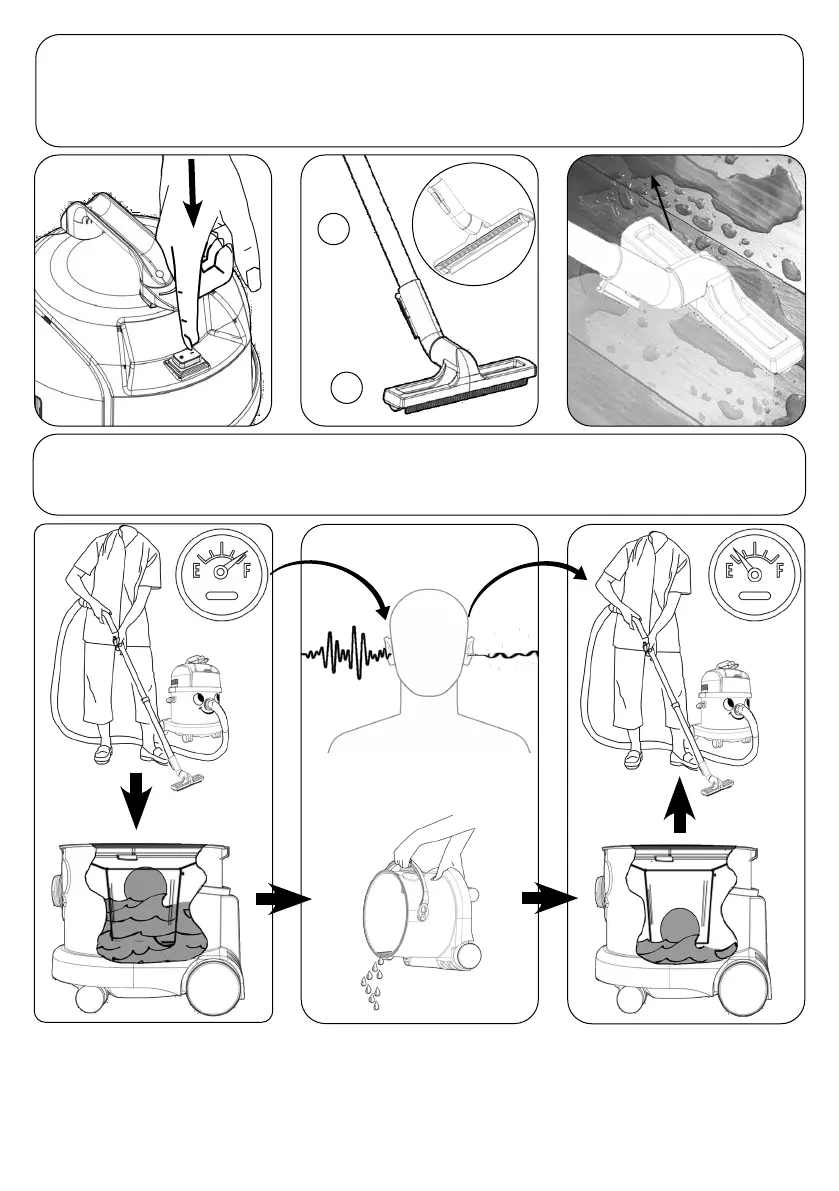 E F

E F