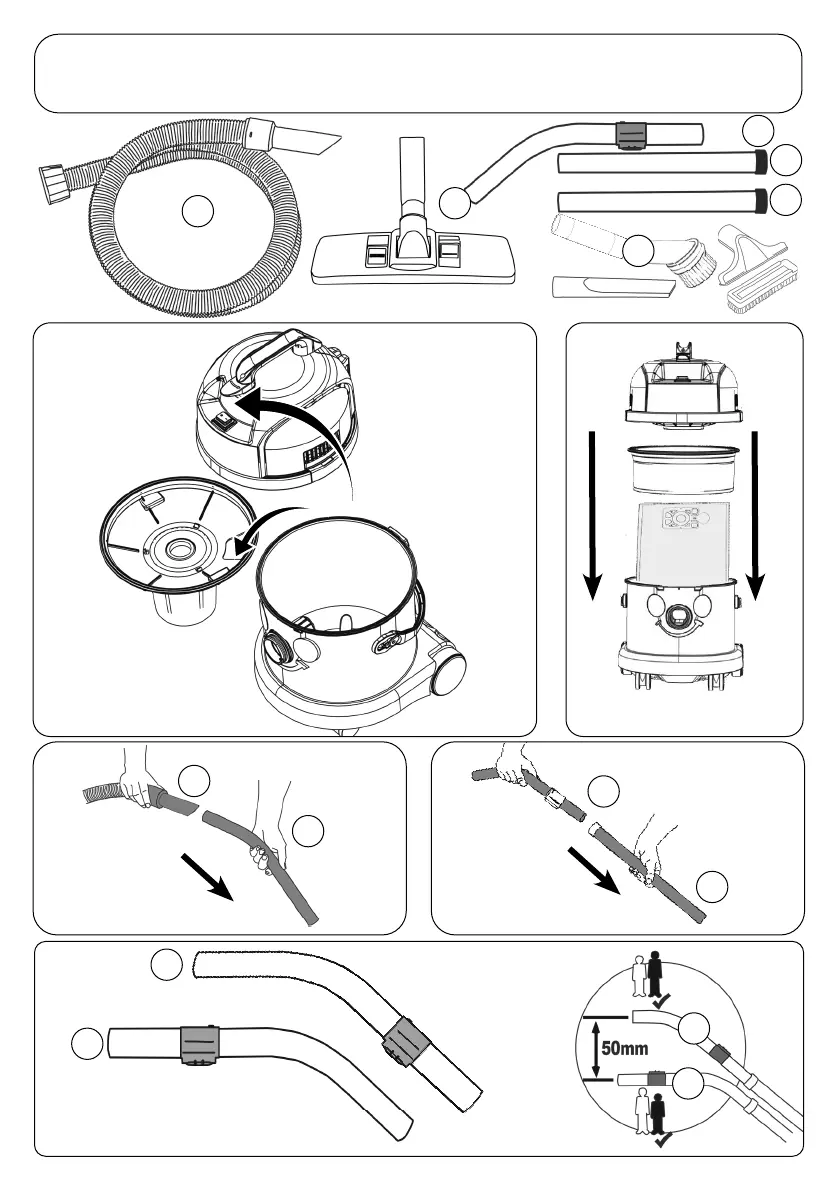 50mm