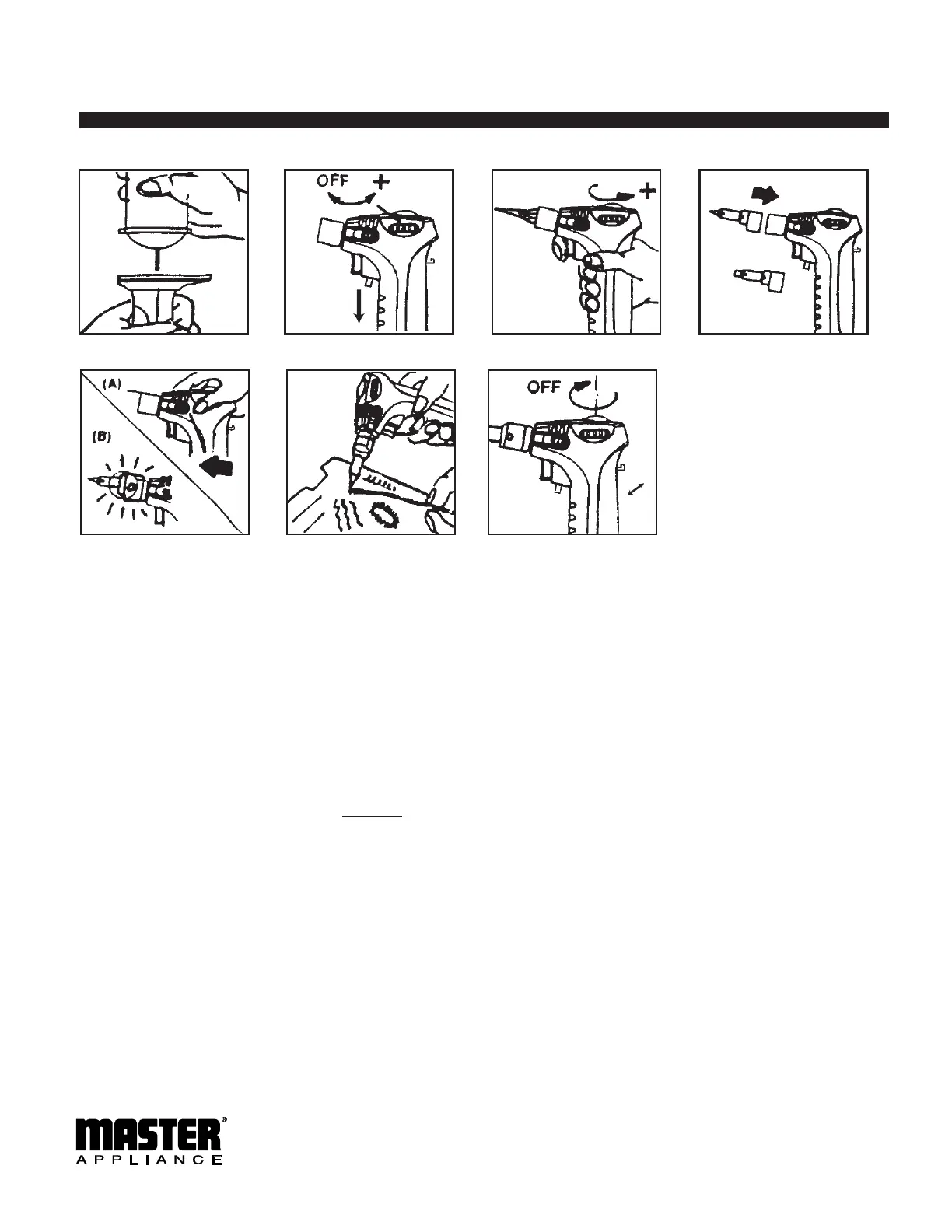 OFF +

+

(A)

(B)

OFF

MASTER®
APPLIANCE