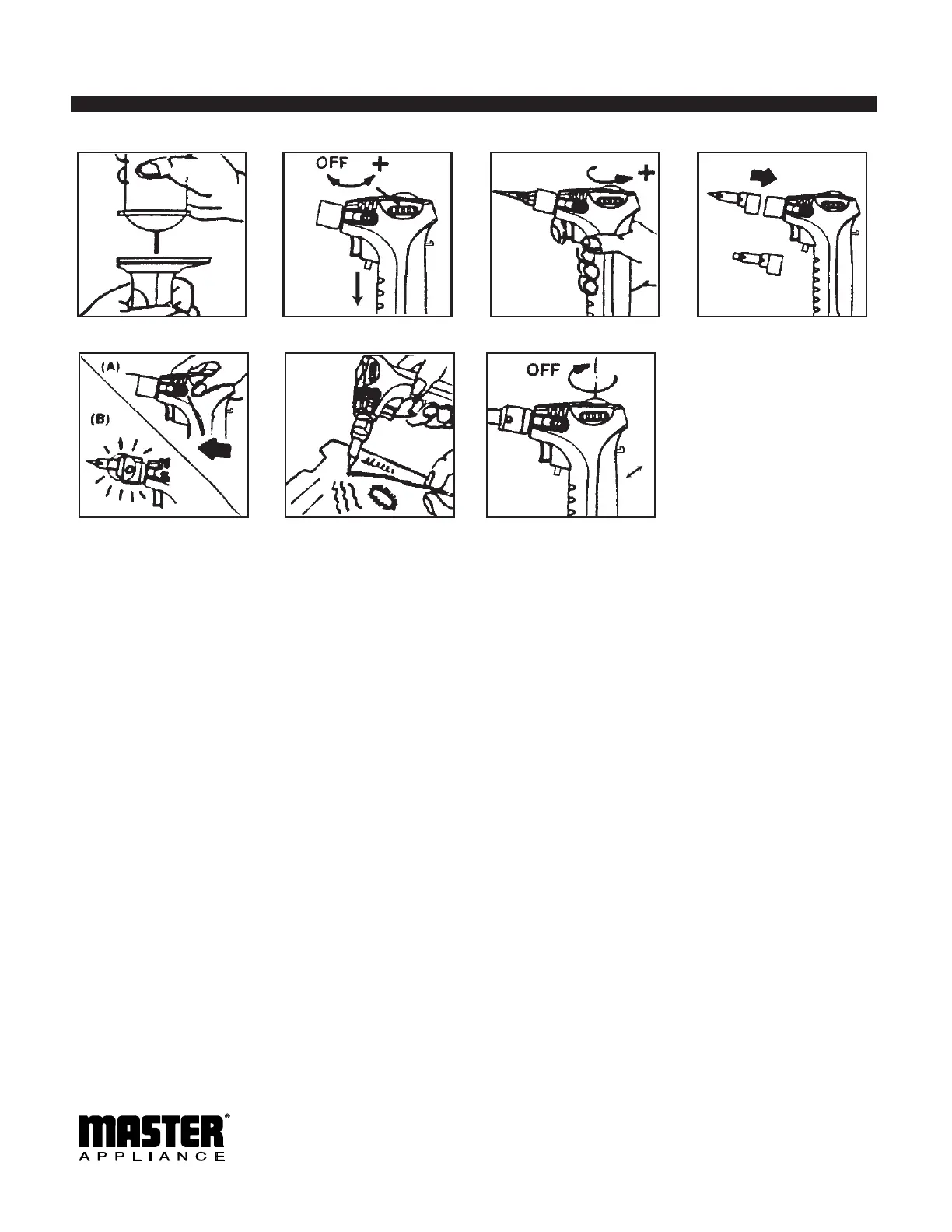 OFF +

+

(A)

(B)

OFF

MASTER®
APPLIANCE