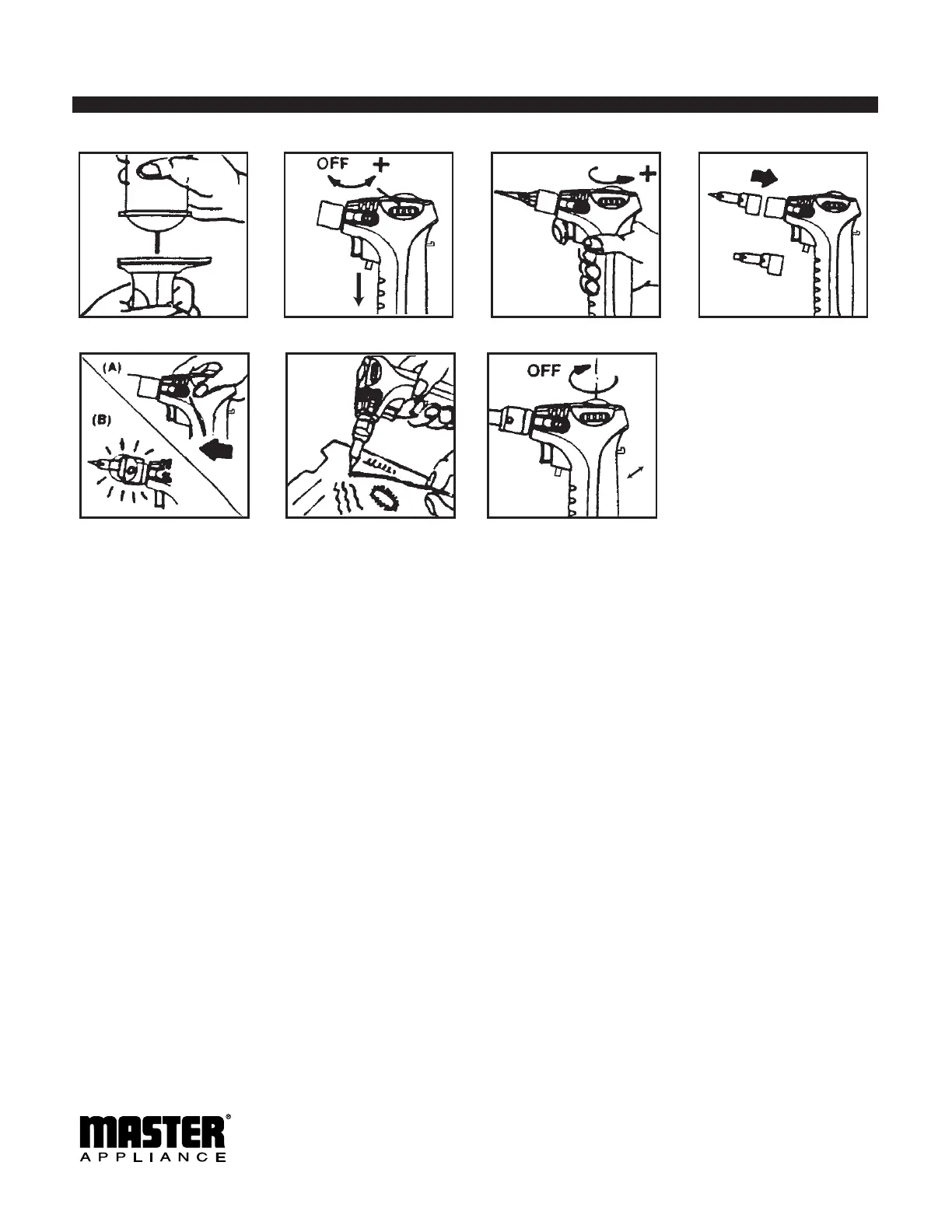 OFF +

+

(A)

(B)

OFF

MASTER®
APPLIANCE