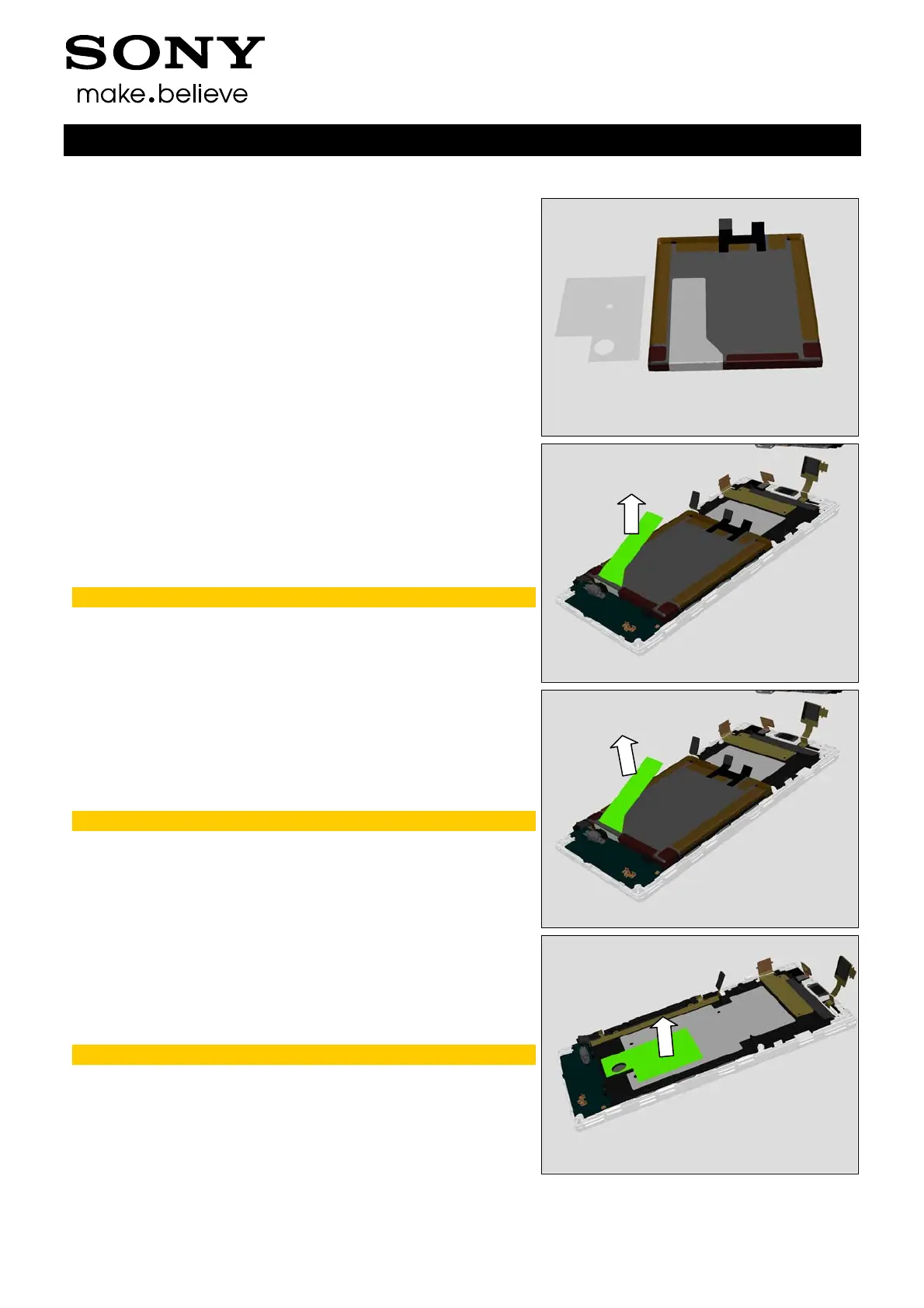 SONY
make.believe