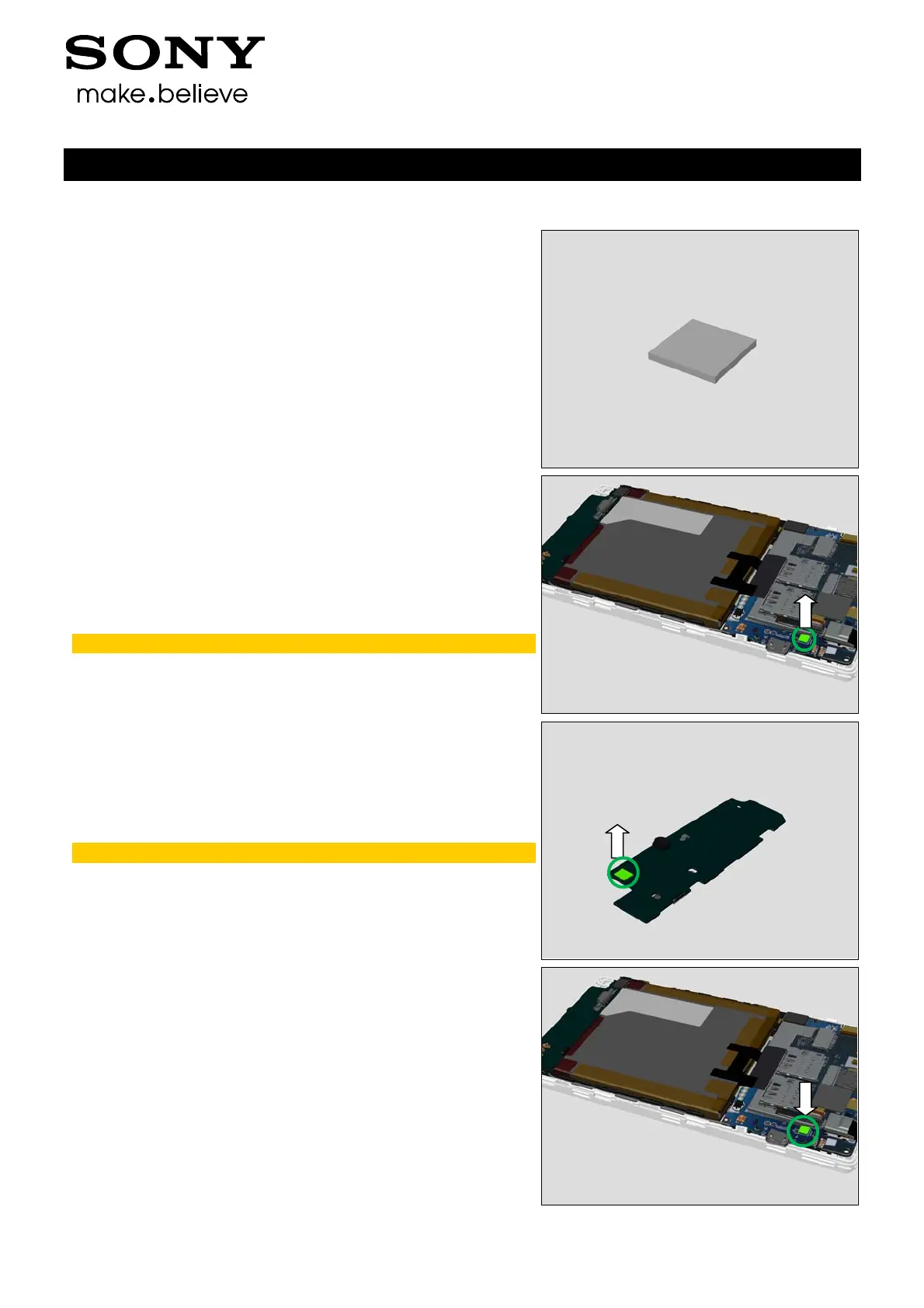 SONY
make.believe