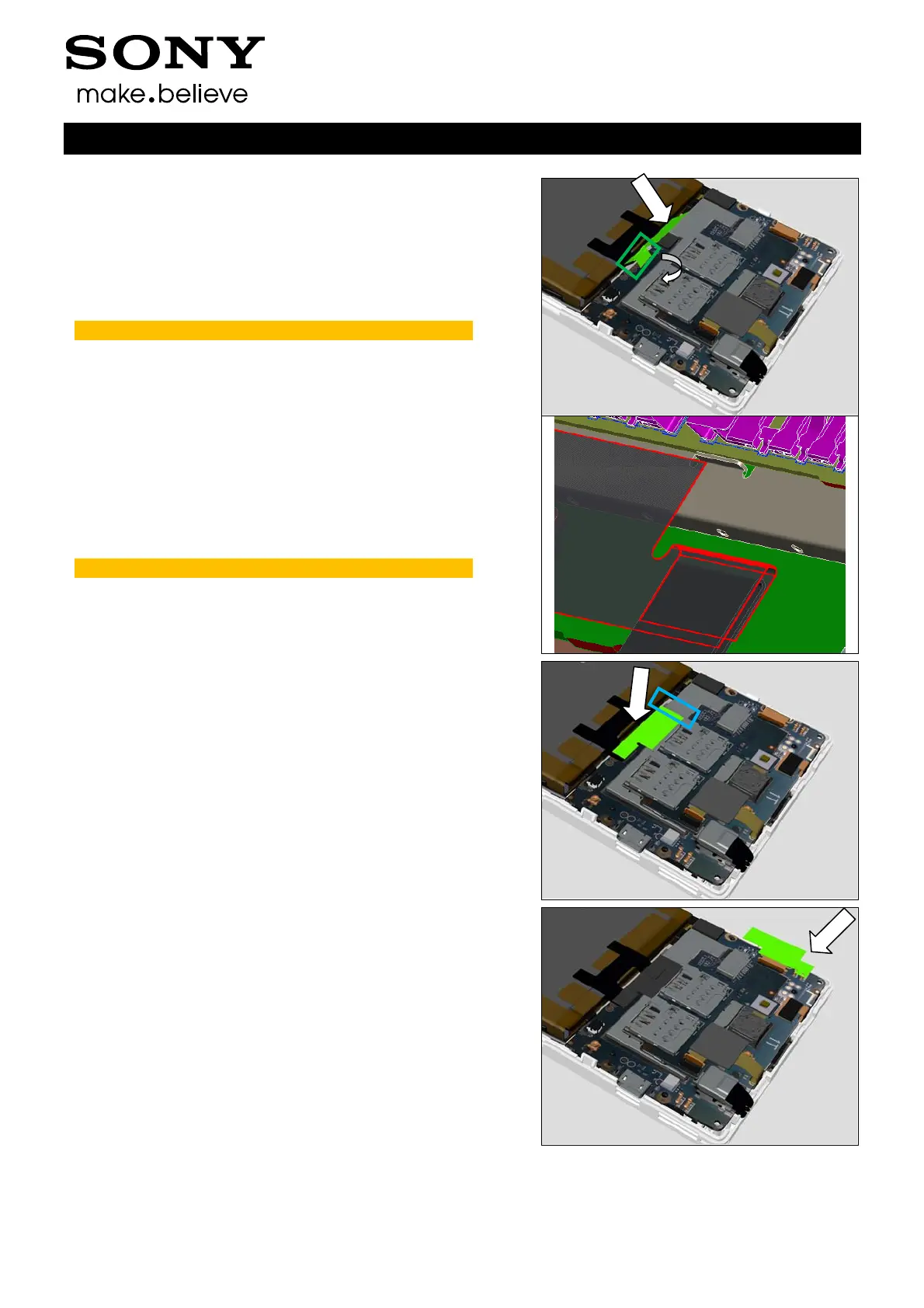 SONY
make.believe