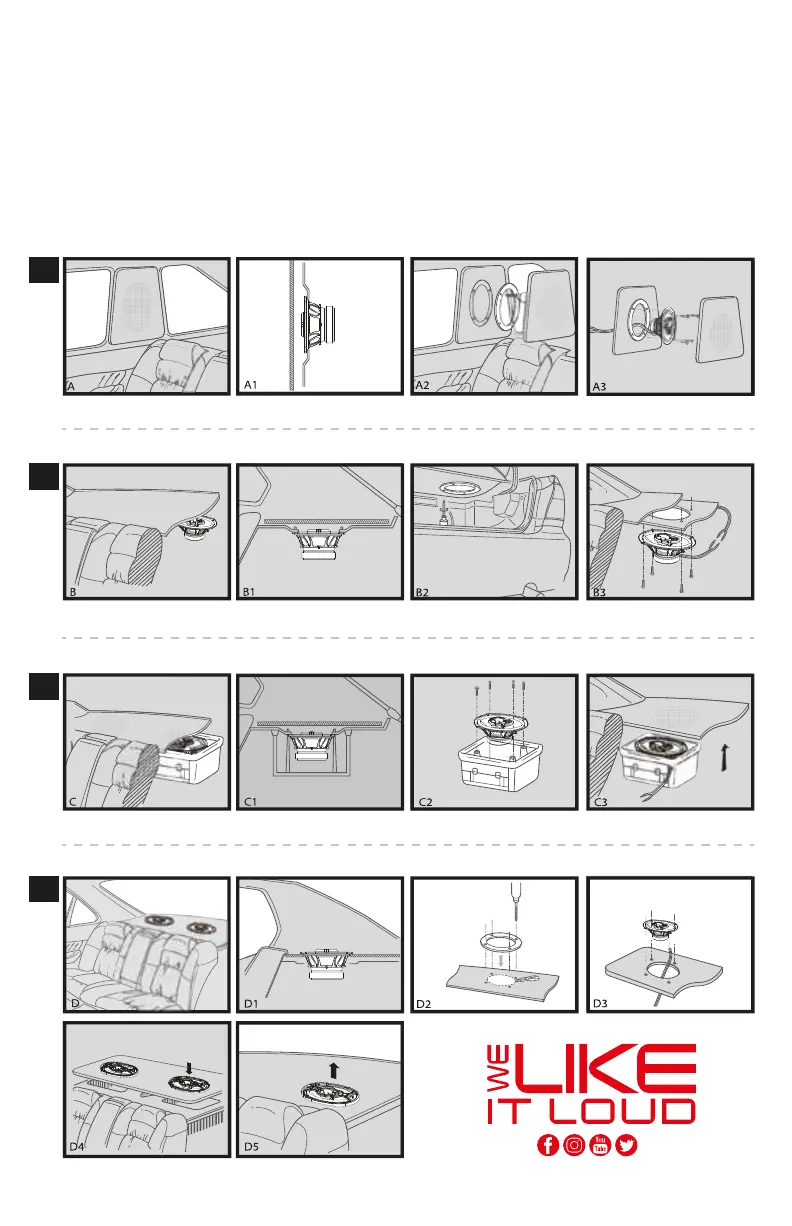 A A1 A2 A3

B B1 B2 B3

C C1 C2 C3

D D1 D2 D3

D4 D5

WE LIKE IT LOUD

You Tube