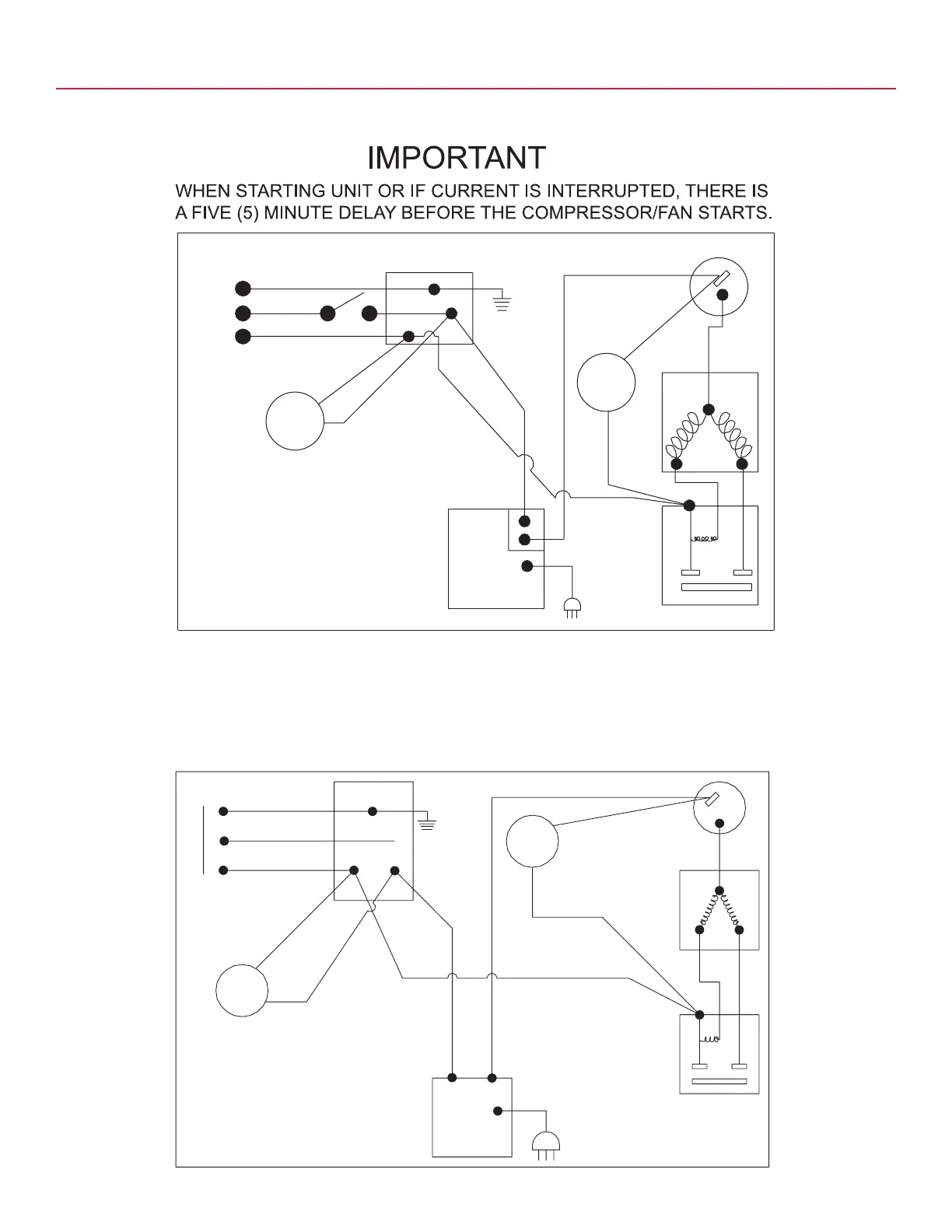 IMPORTANT

WHEN STARTING UNIT OR IF CURRENT IS INTERRUPTED, THERE IS A FIVE (5) MINUTE DELAY BEFORE THE COMPRESSOR/FAN STARTS.