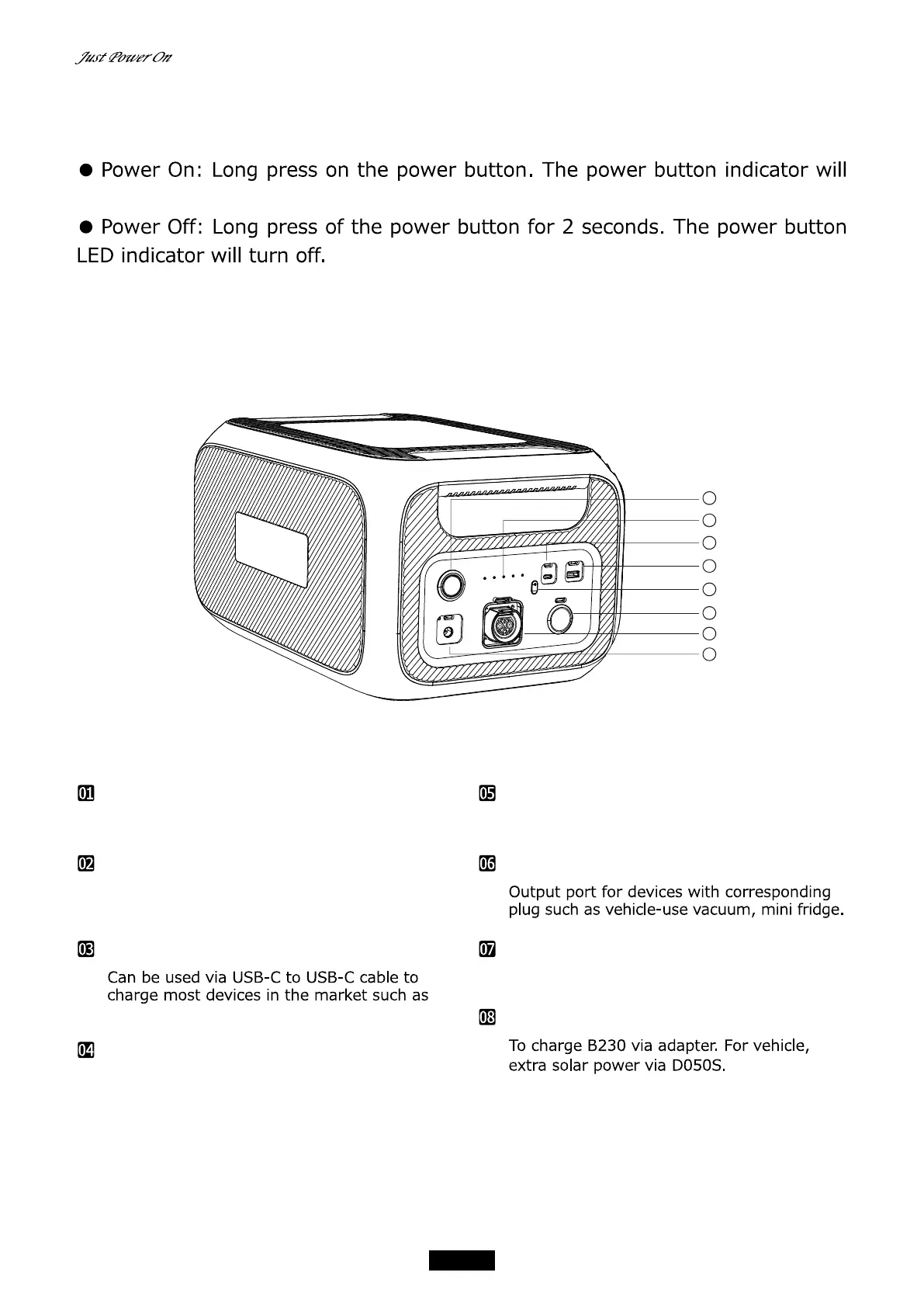 Just Power On

● Power On: Long press on the power button. The power button indicator will

● Power Off: Long press of the power button for 2 seconds. The power button LED indicator will turn off.

01

02

03

Can be used via USB-C to USB-C cable to charge most devices in the market such as

04

05

06

Output port for devices with corresponding plug such as vehicle-use vacuum, mini fridge.

07

08

To charge B230 via adapter. For vehicle, extra solar power via D050S.