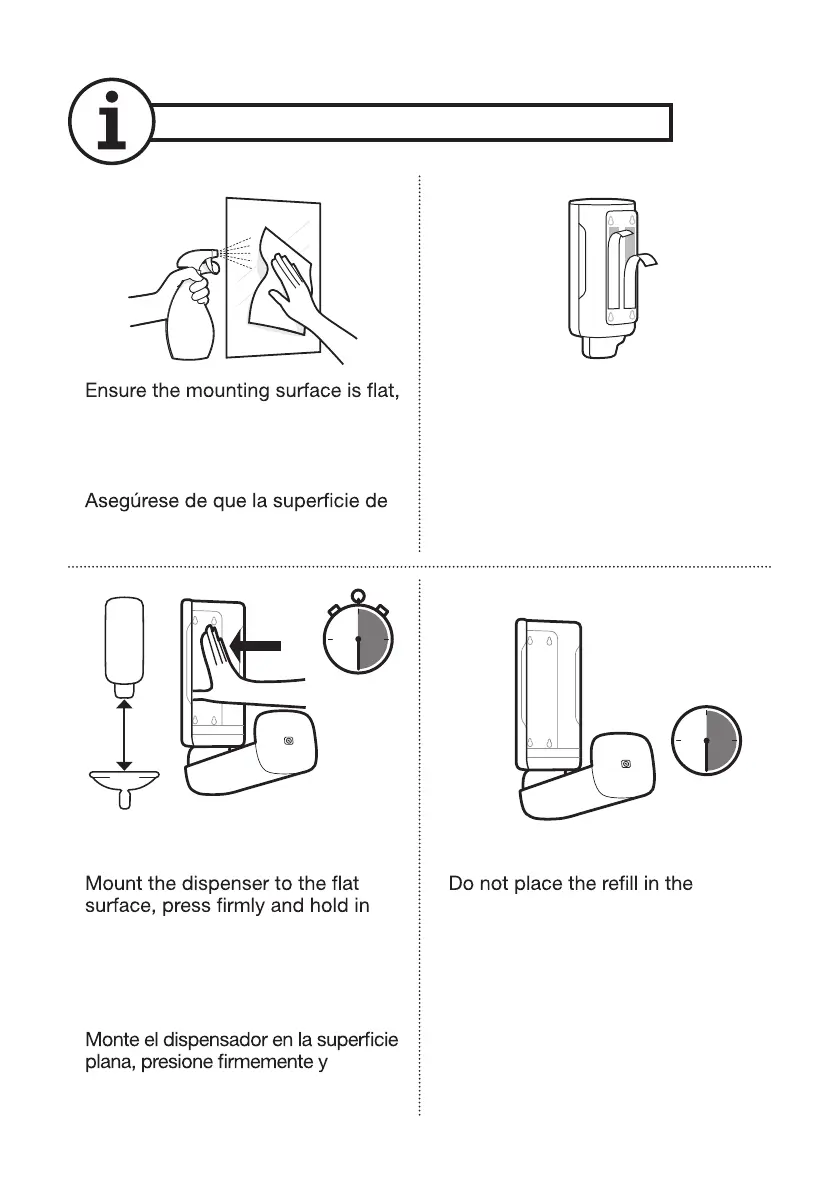 Ensure the mounting surface is flat,

Asegúrese de que la superficie de

Mount the dispenser to the flat surface, press firmly and hold in

Monte el dispensador en la superficie plana, presione firmemente y

Do not place the refill in the