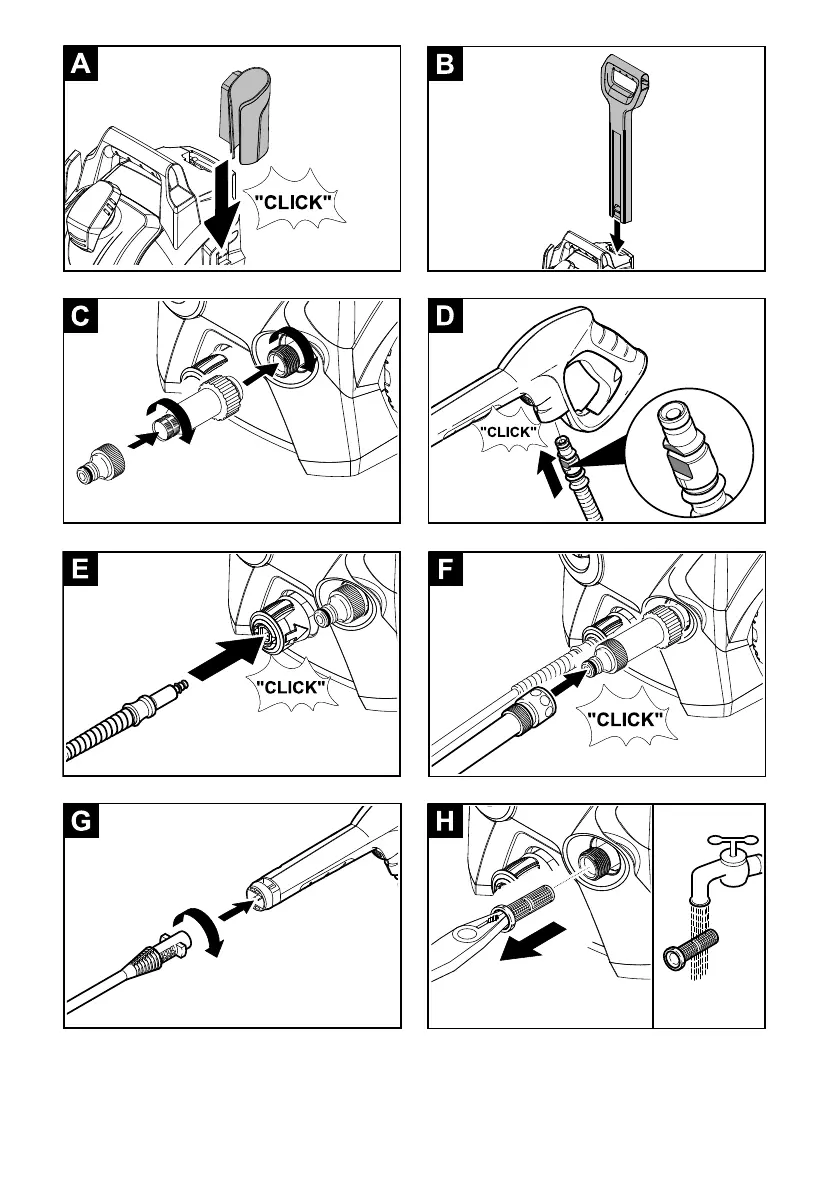 A
"CLICK"

B

C

D
"CLICK"

E
"CLICK"

F
"CLICK"

G

H