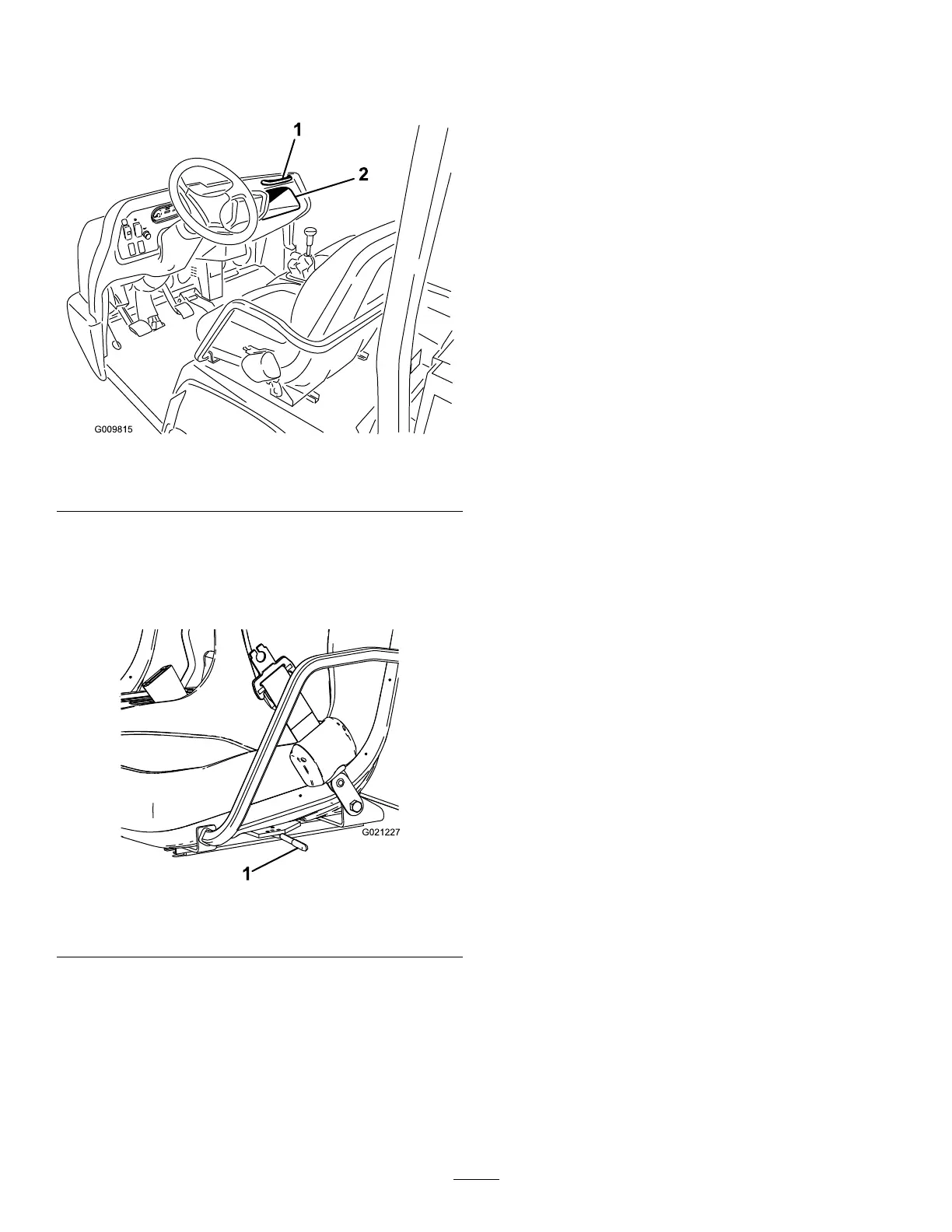 1

2

G009815

G021227

1